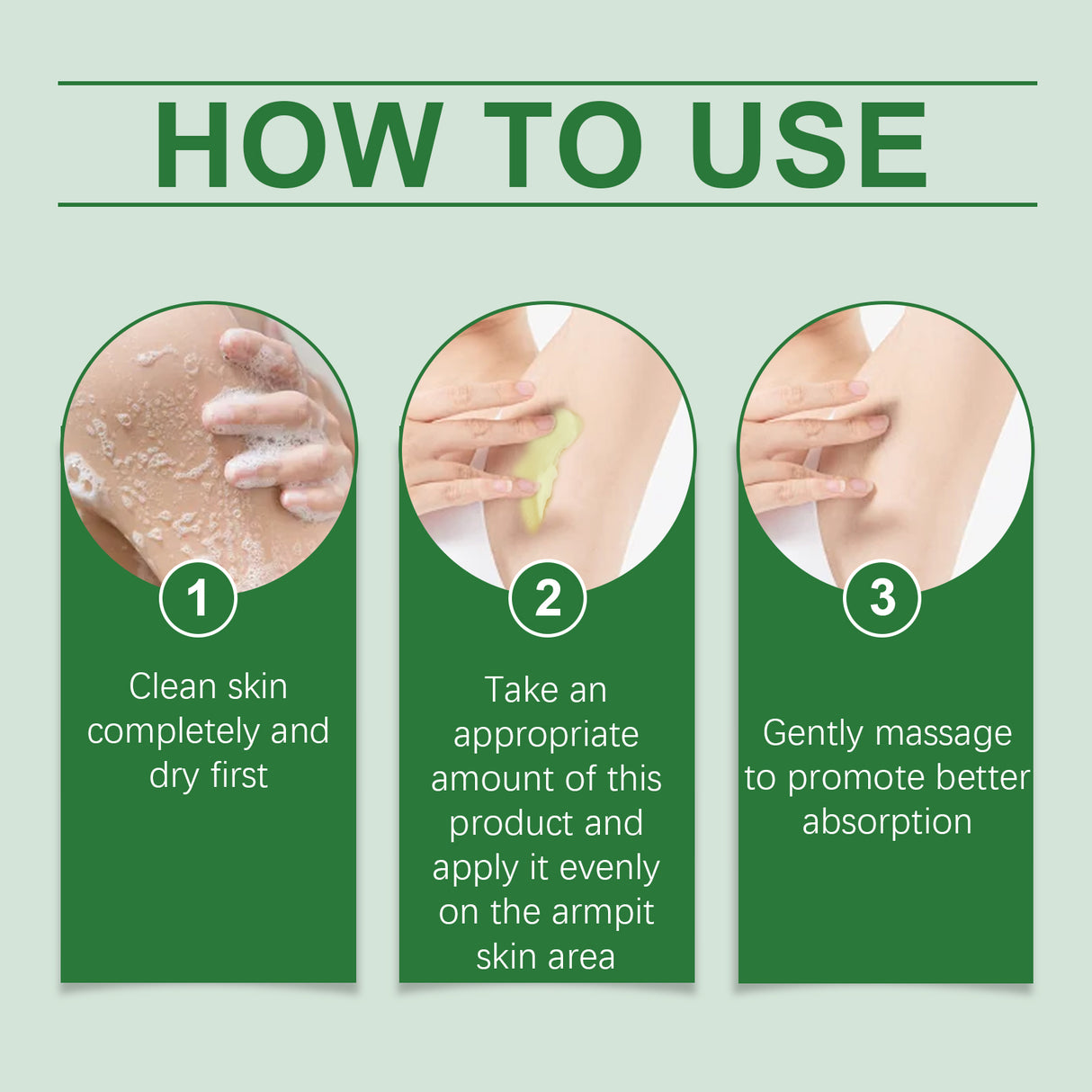 HOW TO USE

1

Clean skin completely and dry first

2

Take an appropriate amount of this product and apply it evenly on the armpit skin area

3

Gently massage to promote better absorption