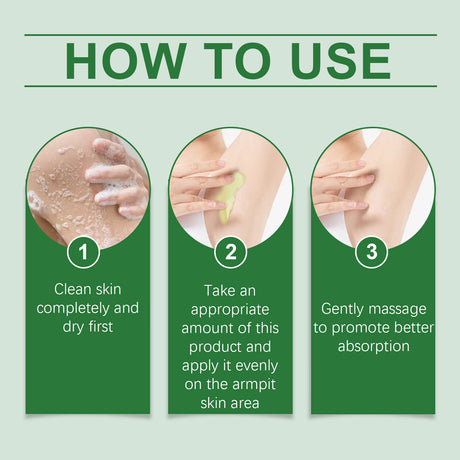 HOW TO USE

1

Clean skin completely and dry first

2

Take an appropriate amount of this product and apply it evenly on the armpit skin area

3

Gently massage to promote better absorption