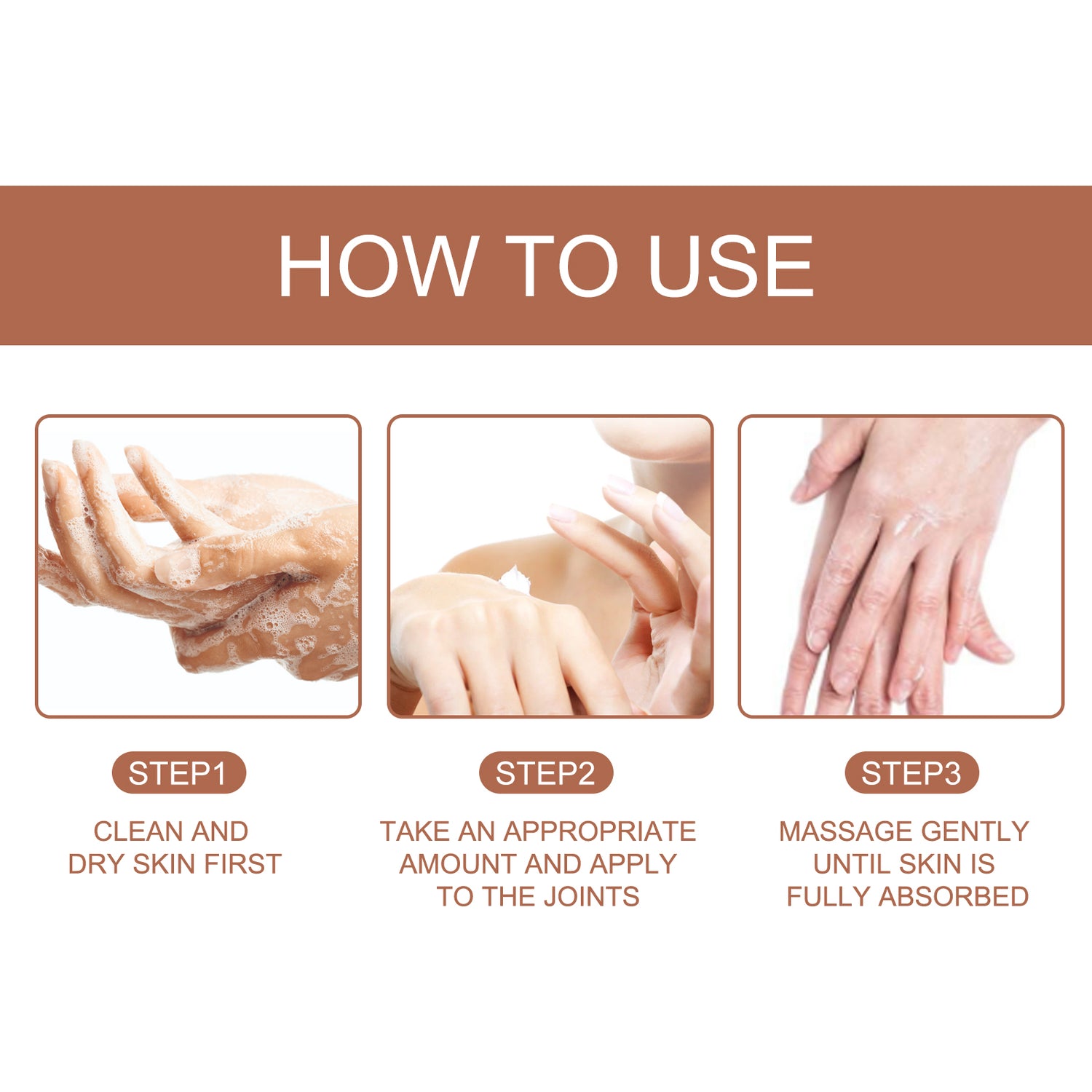 HOW TO USE

STEP1

CLEAN AND DRY SKIN FIRST

STEP2

TAKE AN APPROPRIATE AMOUNT AND APPLY TO THE JOINTS

STEP3

MASSAGE GENTLY UNTIL SKIN IS FULLY ABSORBED