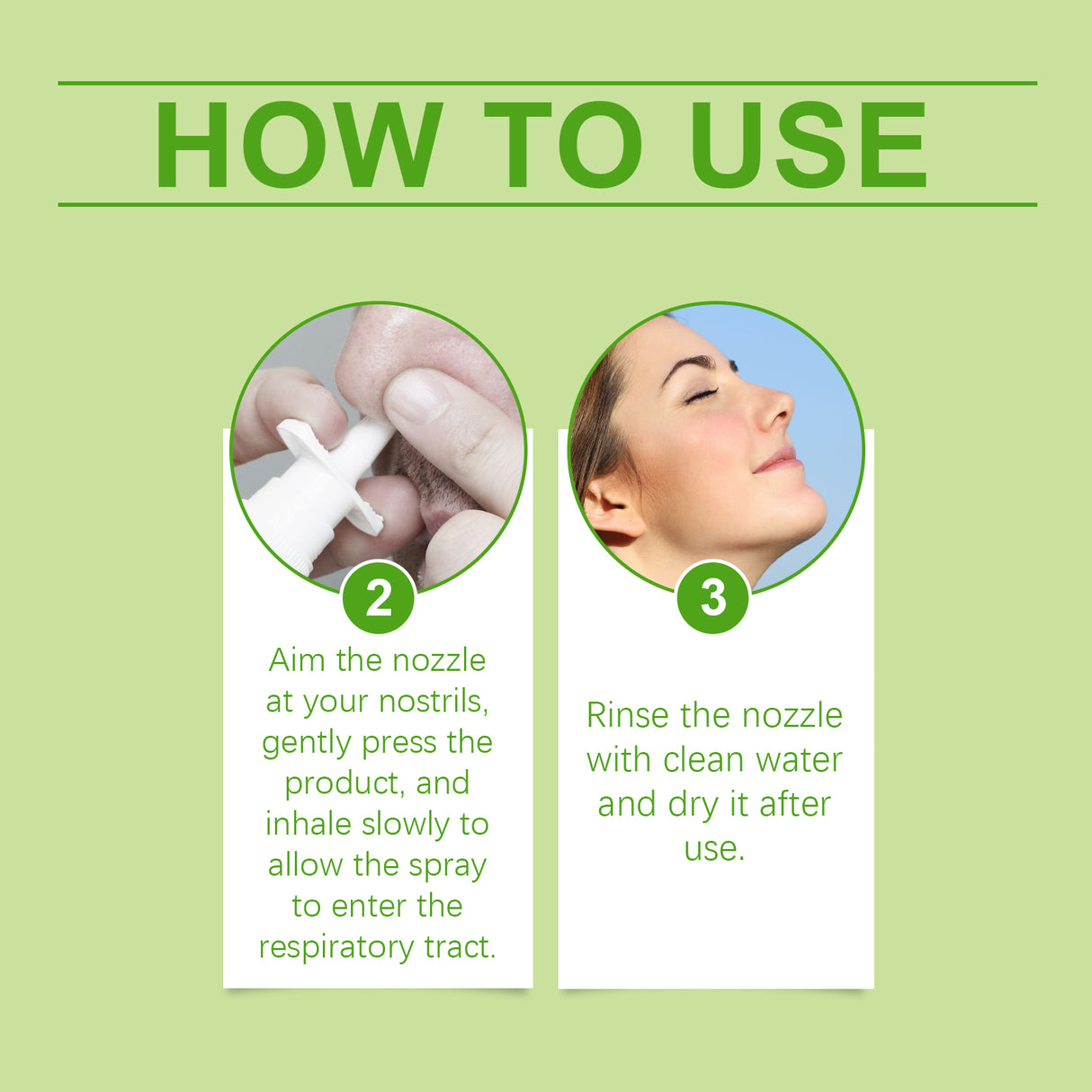 HOW TO USE

2

Aim the nozzle at your nostrils, gently press the product, and inhale slowly to allow the spray to enter the respiratory tract.

3

Rinse the nozzle with clean water and dry it after use.