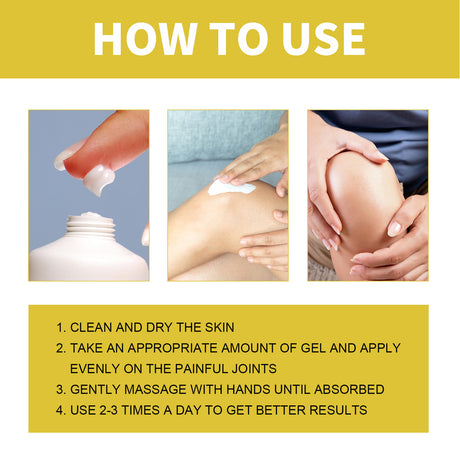 HOW TO USE

1. CLEAN AND DRY THE SKIN
2. TAKE AN APPROPRIATE AMOUNT OF GEL AND APPLY EVENLY ON THE PAINFUL JOINTS
3. GENTLY MASSAGE WITH HANDS UNTIL ABSORBED
4. USE 2-3 TIMES A DAY TO GET BETTER RESULTS