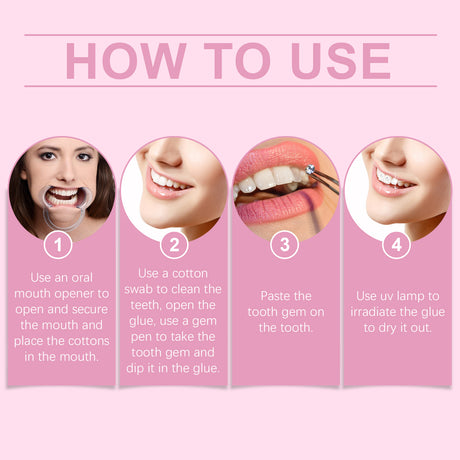 HOW TO USE

1

Use an oral mouth opener to open and secure the mouth and place the cottons in the mouth.

2

Use a cotton swab to clean the teeth, open the glue, use a gem pen to take the tooth gem and dip it in the glue.

3

Paste the tooth gem on the tooth.

4

Use uv lamp to irradiate the glue to dry it out.