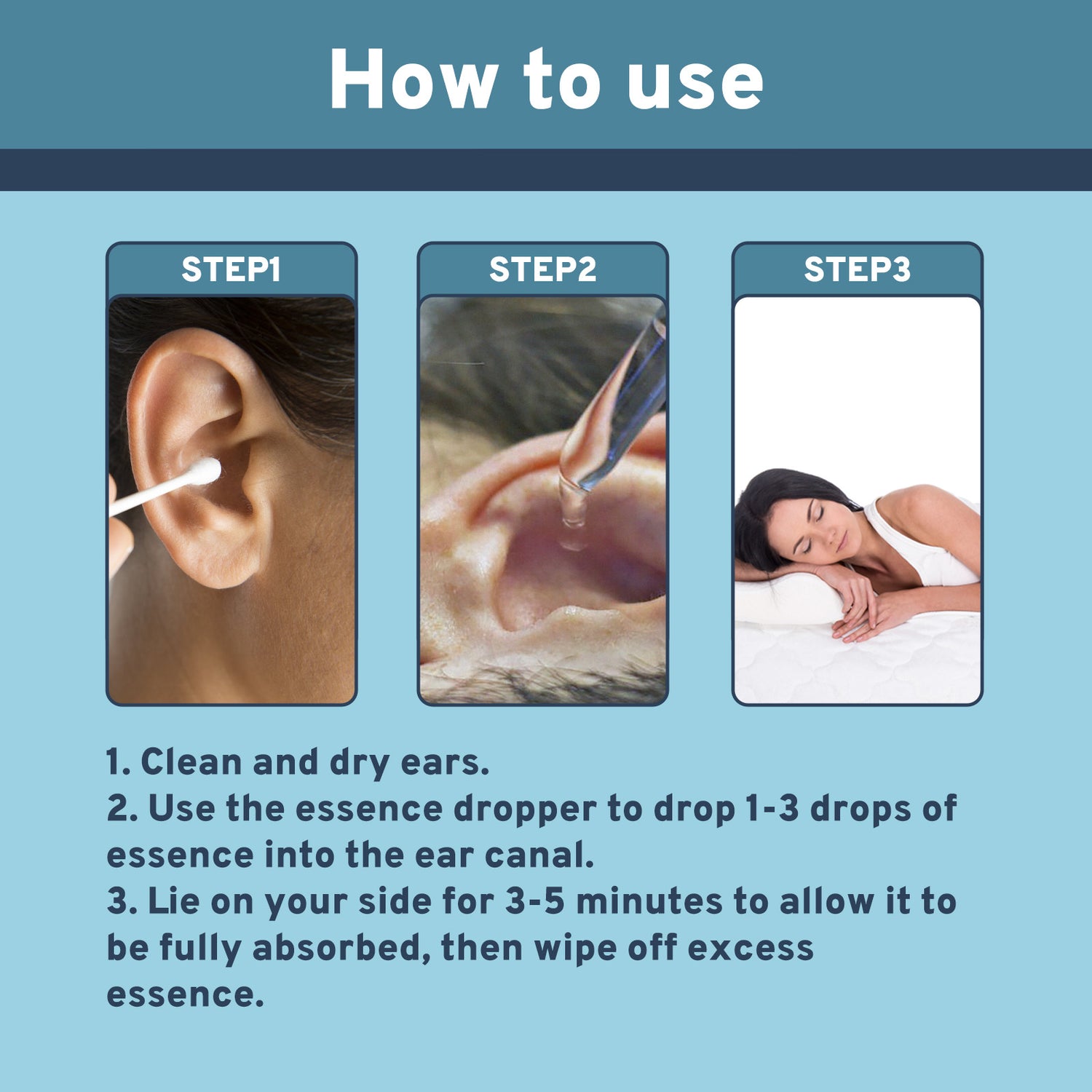 How to use

STEP1

STEP2

STEP3

1. Clean and dry ears.
2. Use the essence dropper to drop 1-3 drops of essence into the ear canal.
3. Lie on your side for 3-5 minutes to allow it to be fully absorbed, then wipe off excess essence.