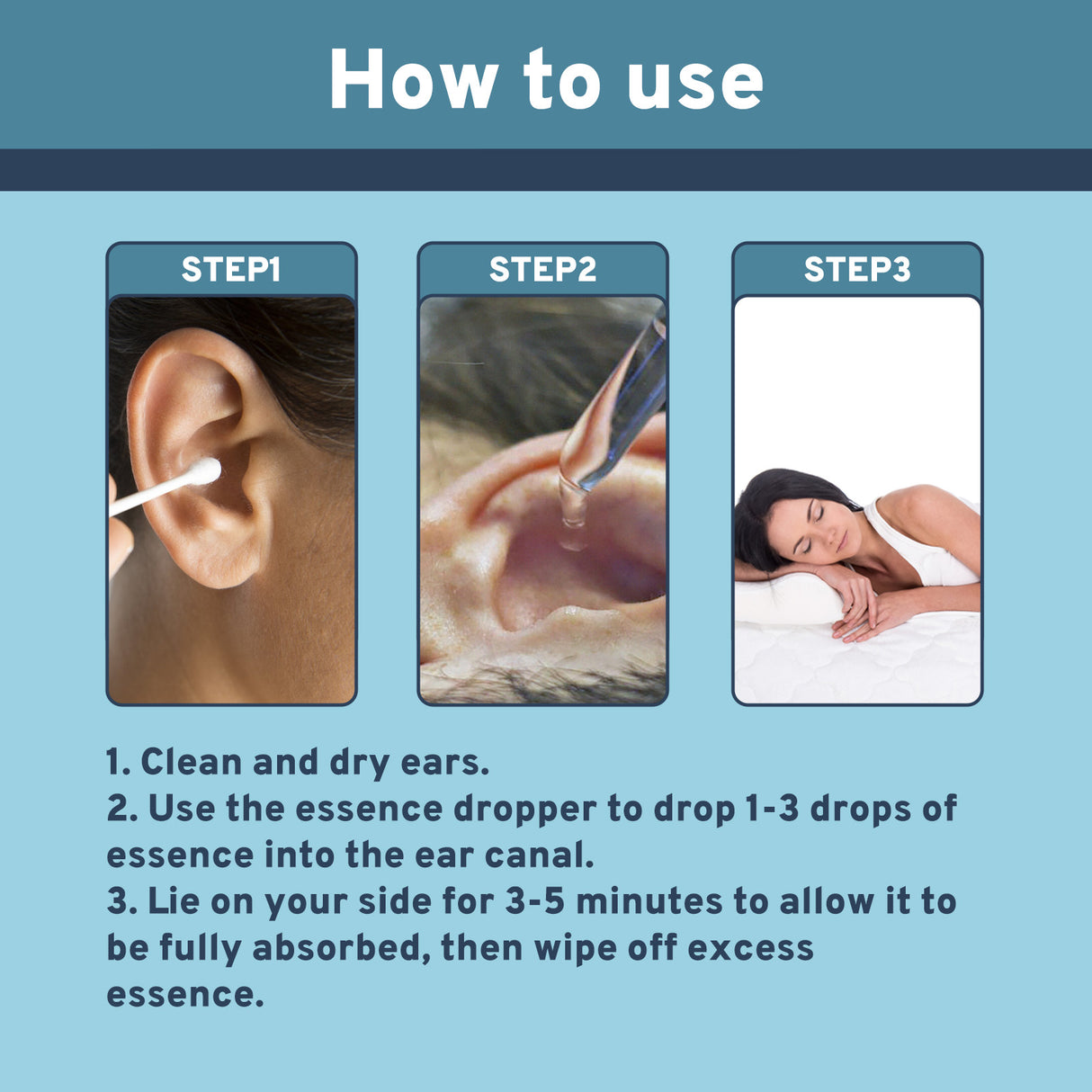 How to use

STEP1

STEP2

STEP3

1. Clean and dry ears.
2. Use the essence dropper to drop 1-3 drops of essence into the ear canal.
3. Lie on your side for 3-5 minutes to allow it to be fully absorbed, then wipe off excess essence.