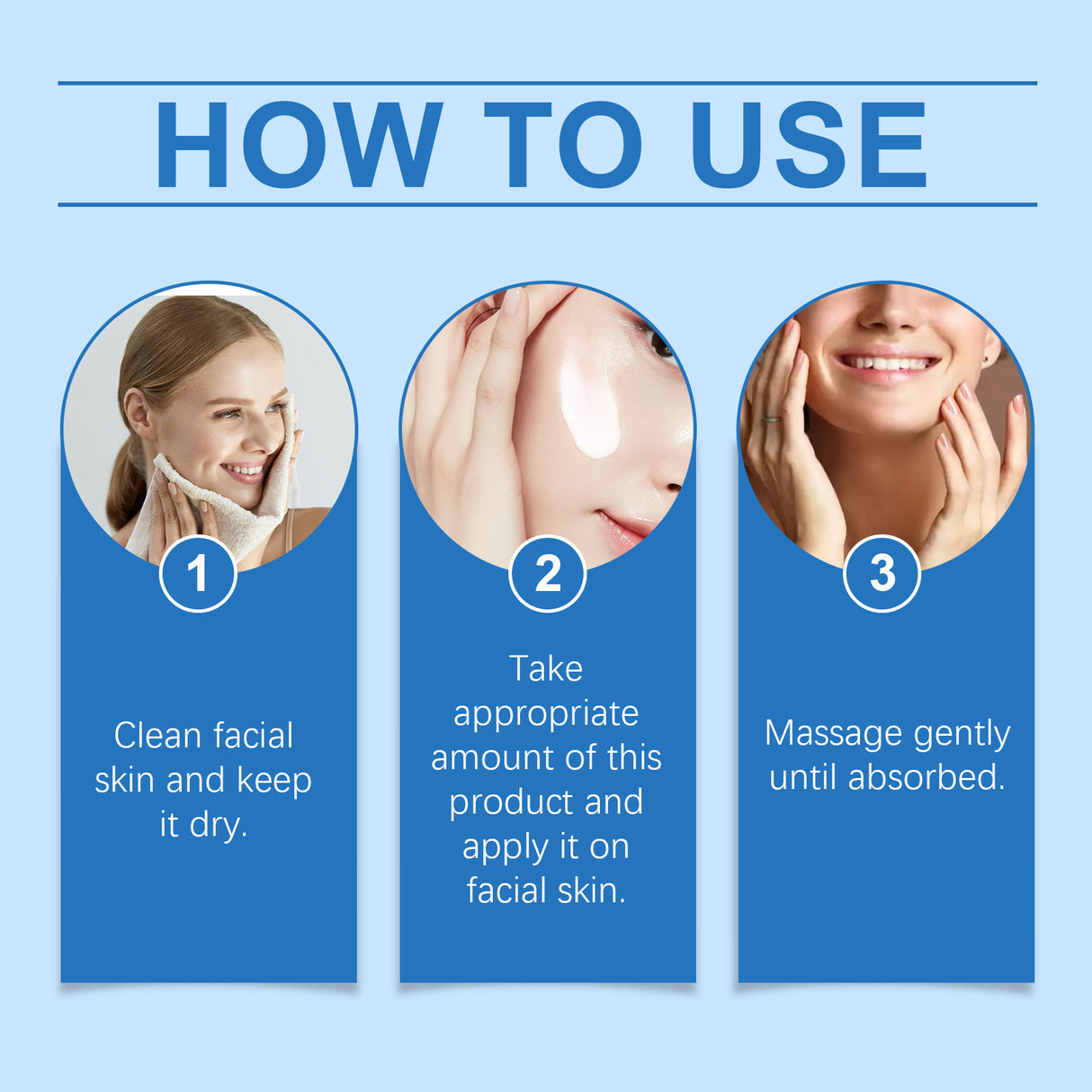 HOW TO USE

1

Clean facial skin and keep it dry.

2

Take appropriate amount of this product and apply it on facial skin.

3

Massage gently until absorbed.