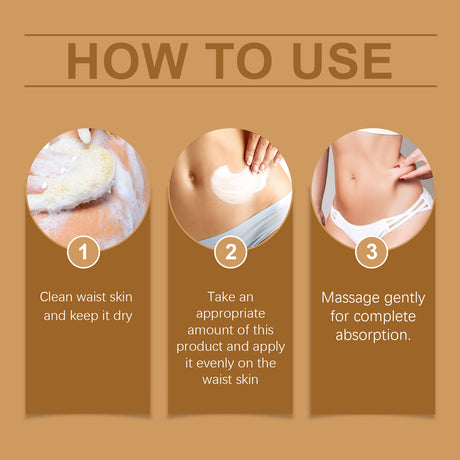 HOW TO USE

1

Clean waist skin and keep it dry

2

Take an appropriate amount of this product and apply it evenly on the waist skin

3

Massage gently for complete absorption.