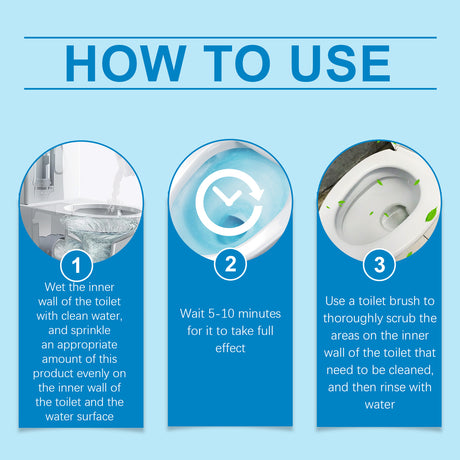 HOW TO USE

1
Wet the inner wall of the toilet with clean water, and sprinkle an appropriate amount of this product evenly on the inner wall of the toilet and the water surface

2
Wait 5-10 minutes for it to take full effect

3
Use a toilet brush to thoroughly scrub the areas on the inner wall of the toilet that need to be cleaned, and then rinse with water