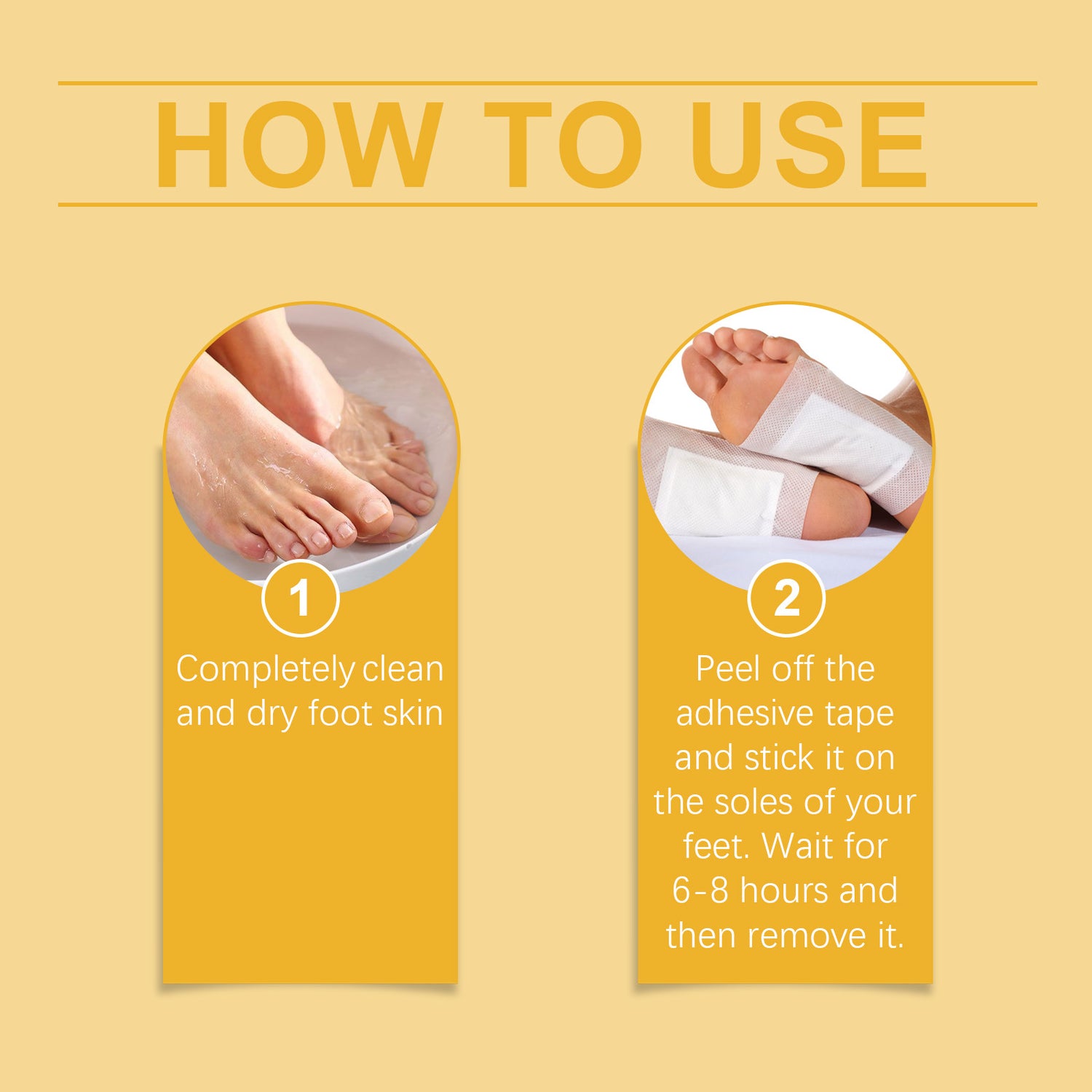 HOW TO USE

1

Completely clean and dry foot skin

2

Peel off the adhesive tape and stick it on the soles of your feet. Wait for 6-8 hours and then remove it.