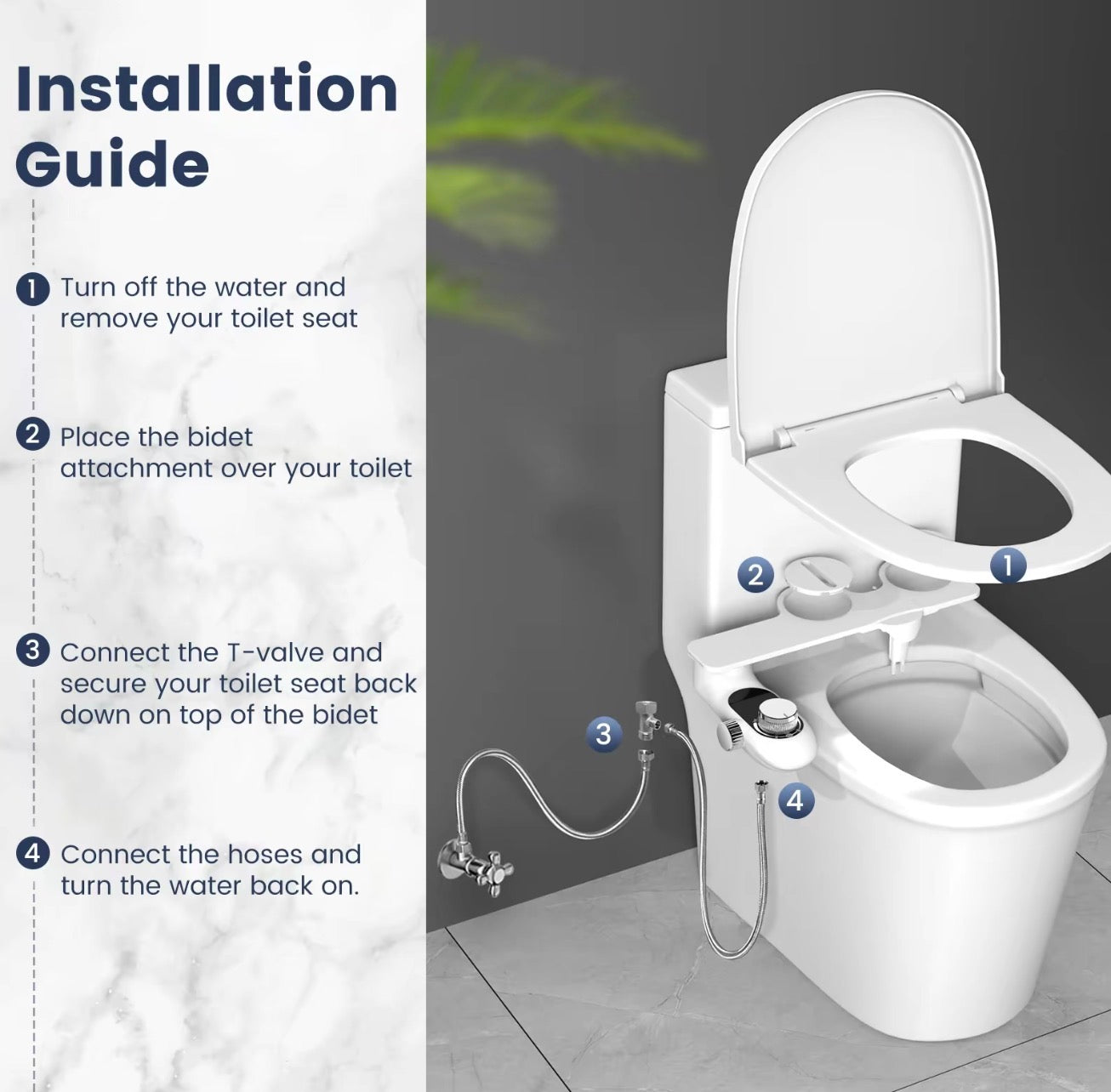 Installation Guide

1 Turn off the water and remove your toilet seat

2 Place the bidet attachment over your toilet

3 Connect the T-valve and secure your toilet seat back down on top of the bidet

4 Connect the hoses and turn the water back on.

2

1

3

4