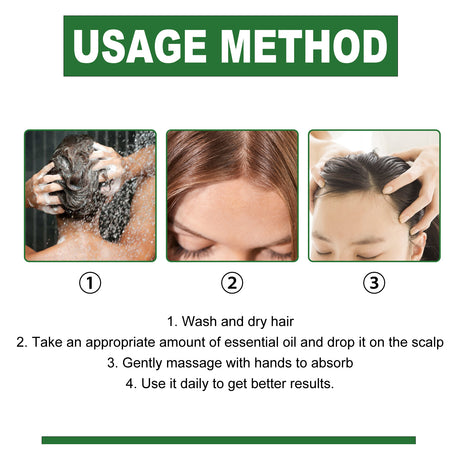 USAGE METHOD

①

②

③

1. Wash and dry hair
2. Take an appropriate amount of essential oil and drop it on the scalp
3. Gently massage with hands to absorb
4. Use it daily to get better results.