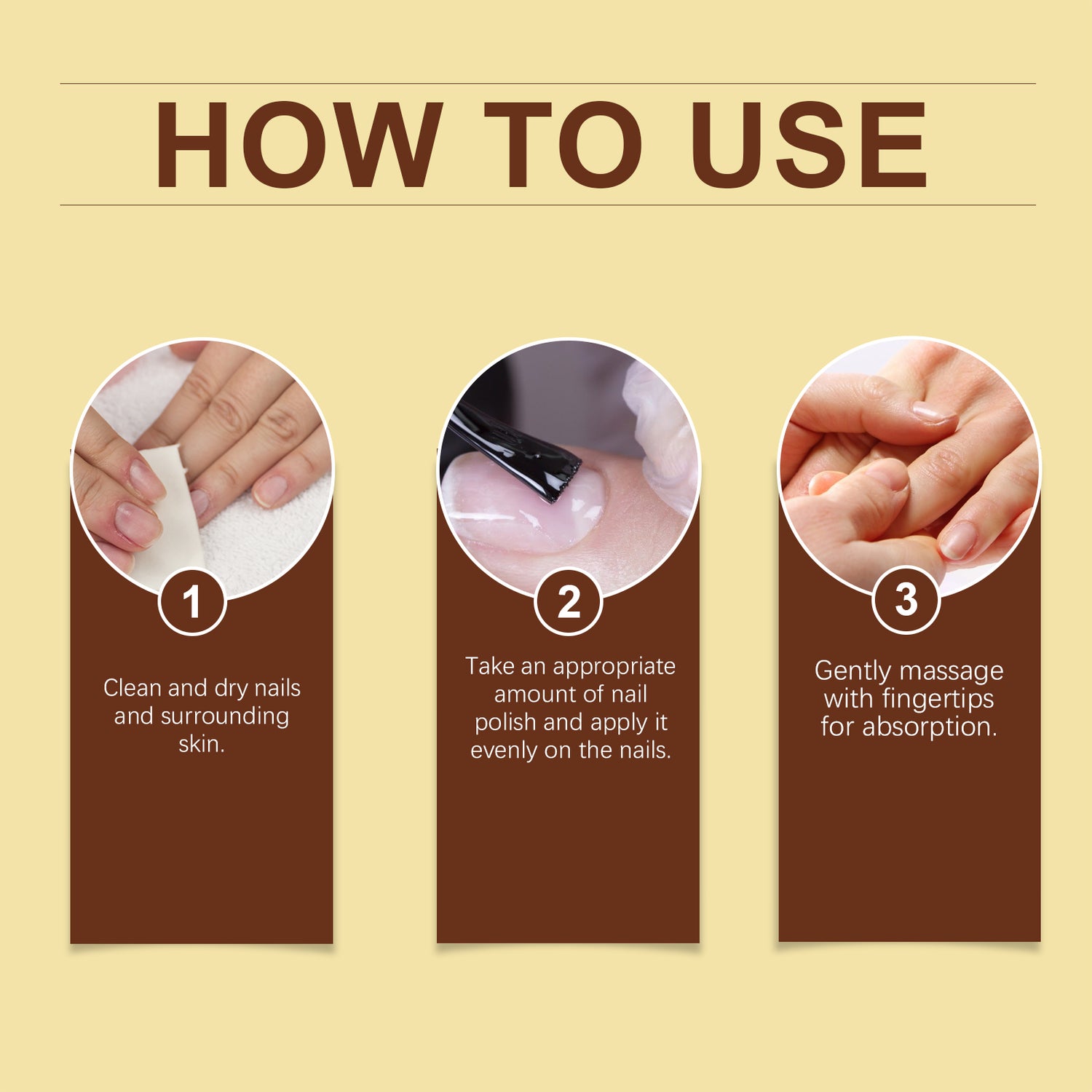 HOW TO USE

1

Clean and dry nails and surrounding skin.

2

Take an appropriate amount of nail polish and apply it evenly on the nails.

3

Gently massage with fingertips for absorption.