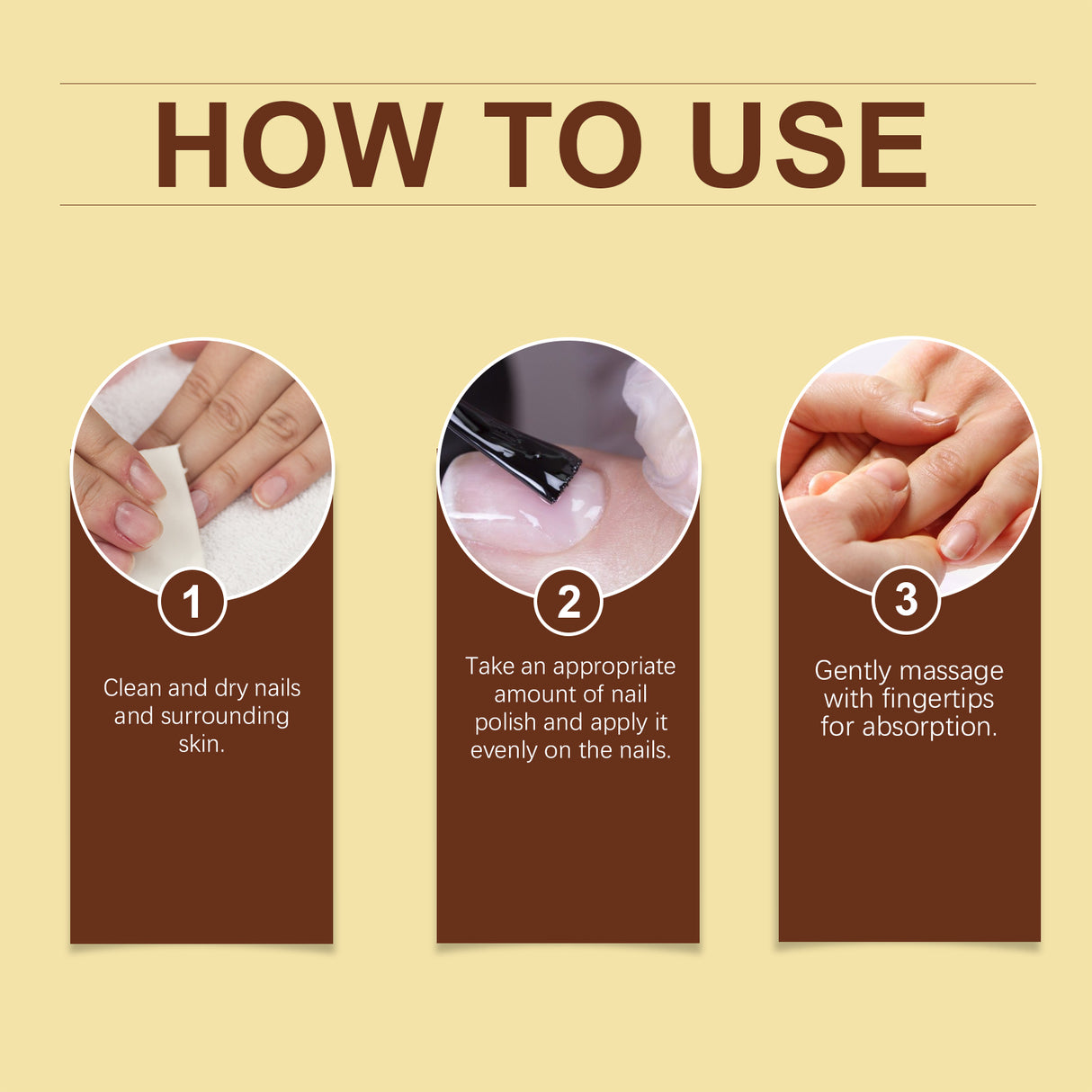 HOW TO USE

1

Clean and dry nails and surrounding skin.

2

Take an appropriate amount of nail polish and apply it evenly on the nails.

3

Gently massage with fingertips for absorption.