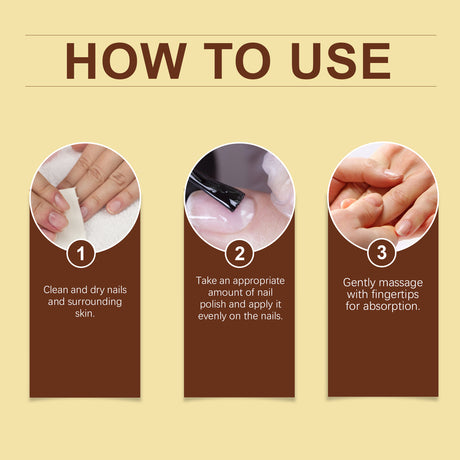 HOW TO USE

1

Clean and dry nails and surrounding skin.

2

Take an appropriate amount of nail polish and apply it evenly on the nails.

3

Gently massage with fingertips for absorption.