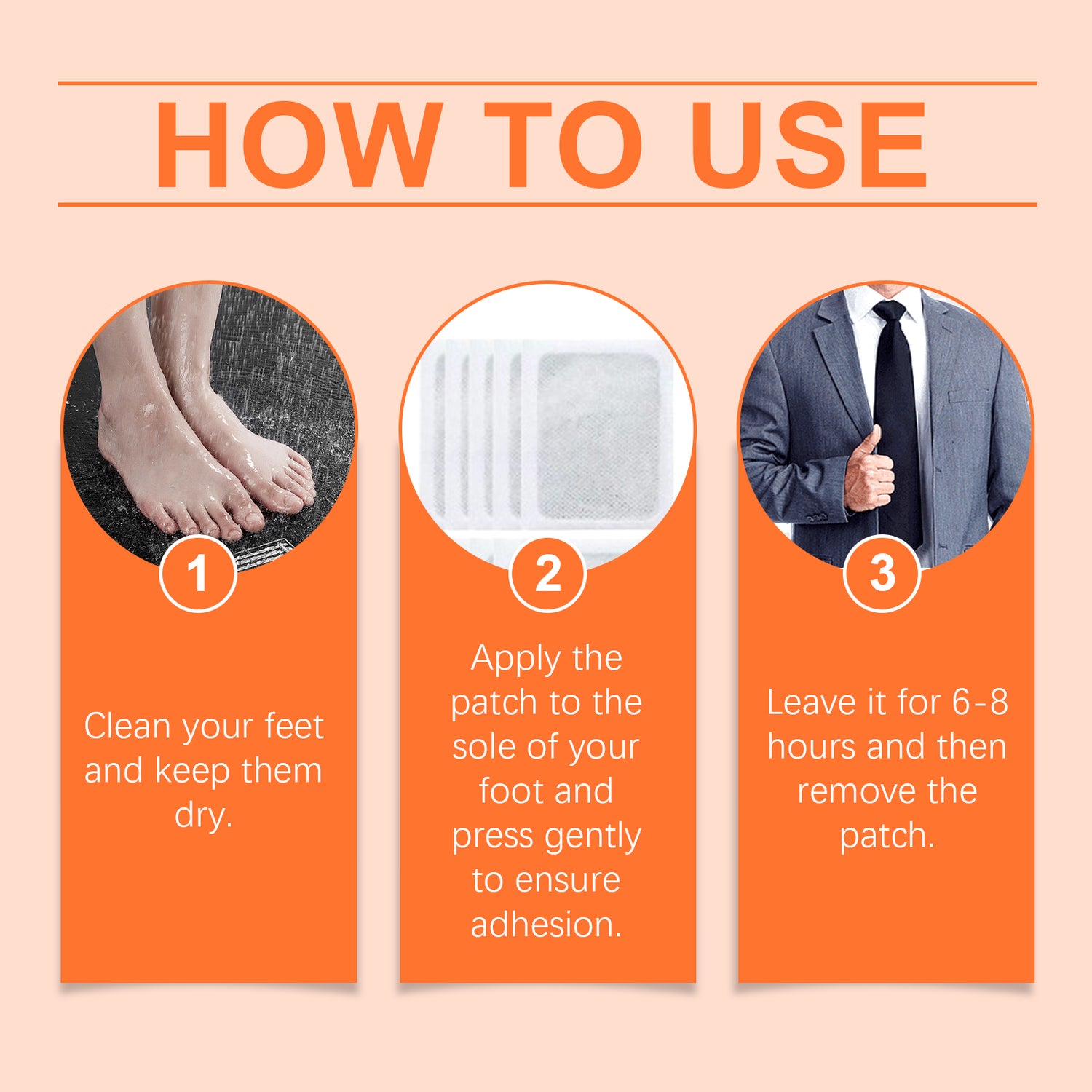 HOW TO USE

1

Clean your feet and keep them dry.

2

Apply the patch to the sole of your foot and press gently to ensure adhesion.

3

Leave it for 6-8 hours and then remove the patch.