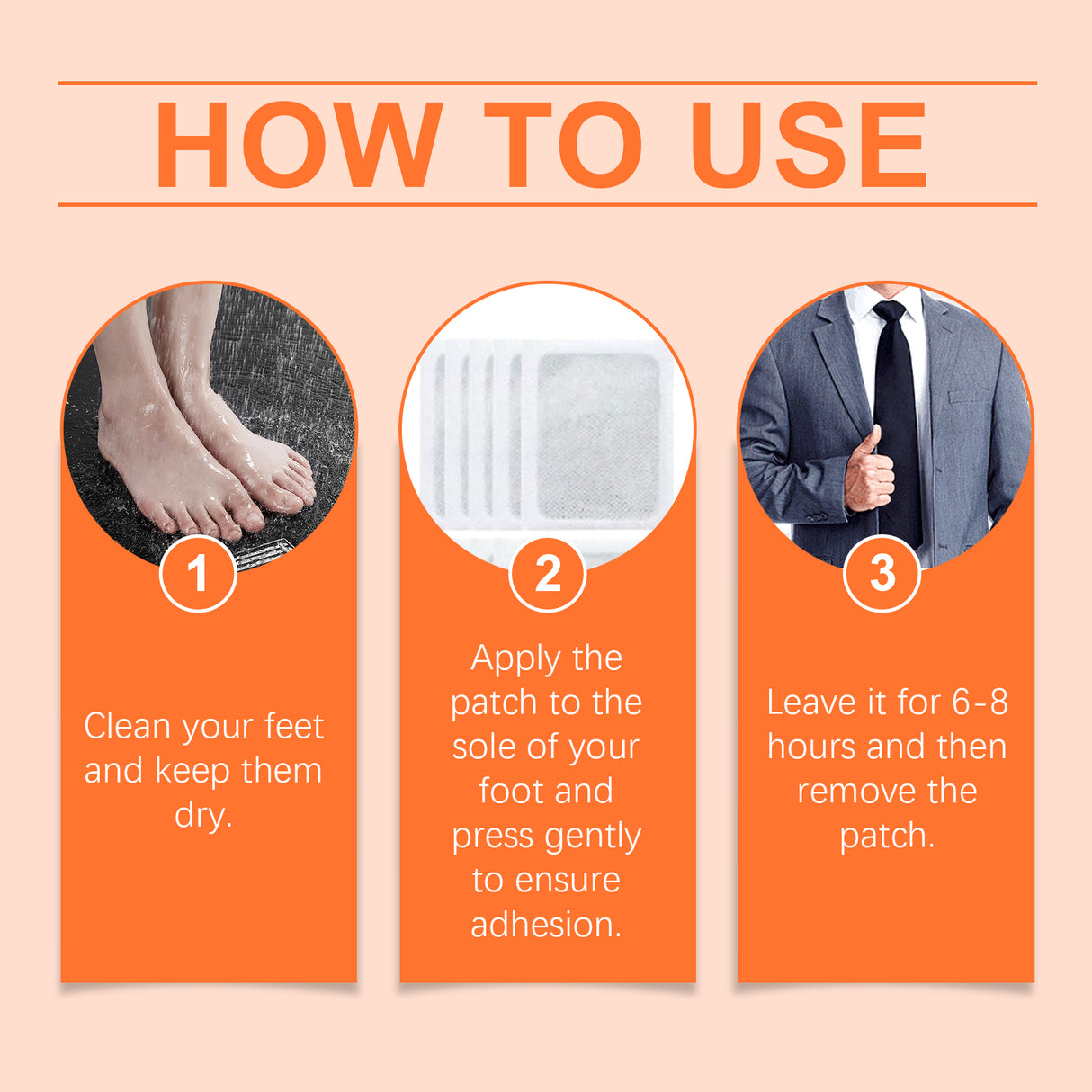 HOW TO USE

1

Clean your feet and keep them dry.

2

Apply the patch to the sole of your foot and press gently to ensure adhesion.

3

Leave it for 6-8 hours and then remove the patch.