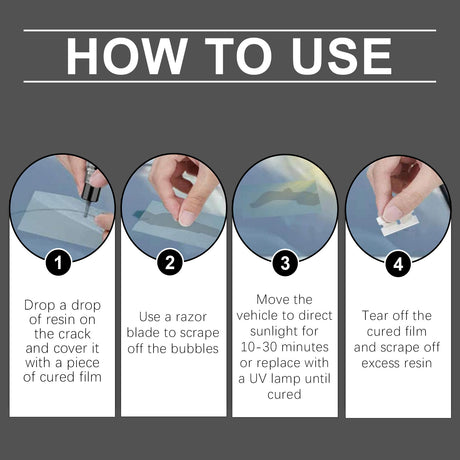 HOW TO USE

1

Drop a drop of resin on the crack and cover it with a piece of cured film

2

Use a razor blade to scrape off the bubbles

3

Move the vehicle to direct sunlight for 10-30 minutes or replace with a UV lamp until cured

4

Tear off the cured film and scrape off excess resin