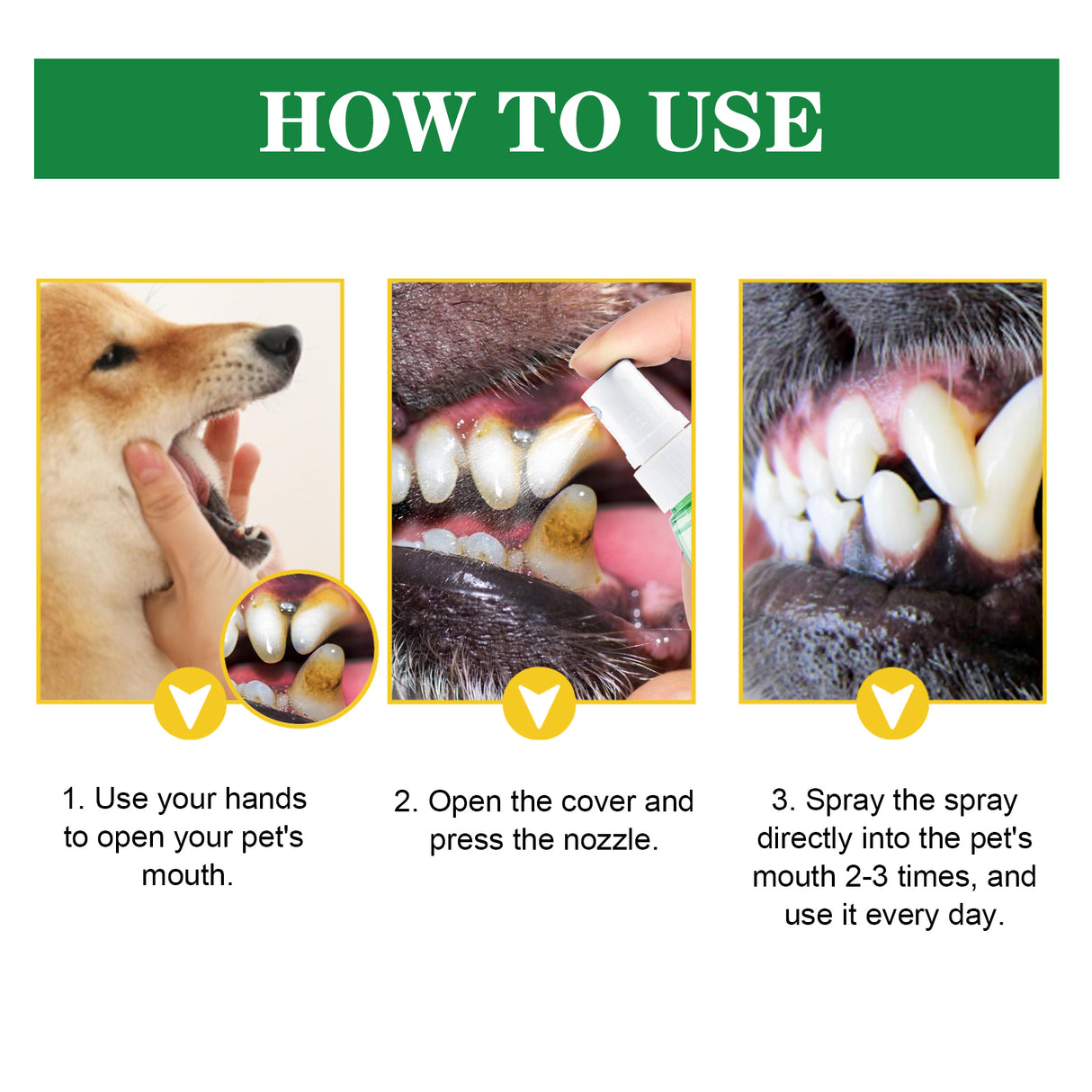 HOW TO USE

1. Use your hands to open your pet's mouth.

2. Open the cover and press the nozzle.

3. Spray the spray directly into the pet's mouth 2-3 times, and use it every day.