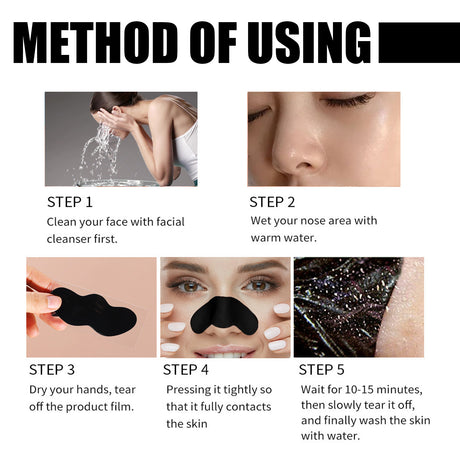 METHOD OF USING

STEP 1
Clean your face with facial cleanser first.

STEP 2
Wet your nose area with warm water.

STEP 3
Dry your hands, tear off the product film.

STEP 4
Pressing it tightly so that it fully contacts the skin

STEP 5
Wait for 10-15 minutes, then slowly tear it off, and finally wash the skin with water.