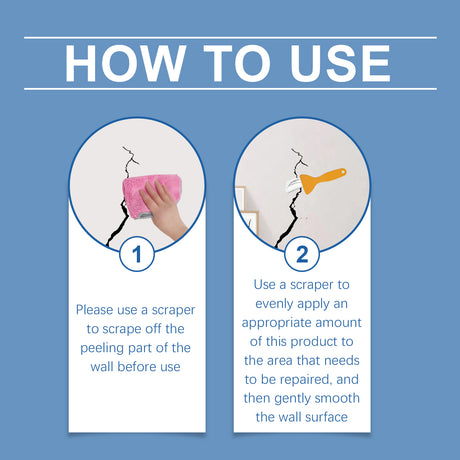 HOW TO USE

1

Please use a scraper to scrape off the peeling part of the wall before use

2

Use a scraper to evenly apply an appropriate amount of this product to the area that needs to be repaired, and then gently smooth the wall surface