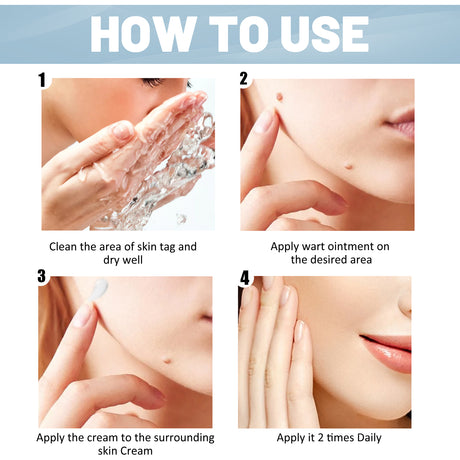 HOW TO USE

1

Clean the area of skin tag and dry well

2

Apply wart ointment on the desired area

3

Apply the cream to the surrounding skin Cream

4

Apply it 2 times Daily