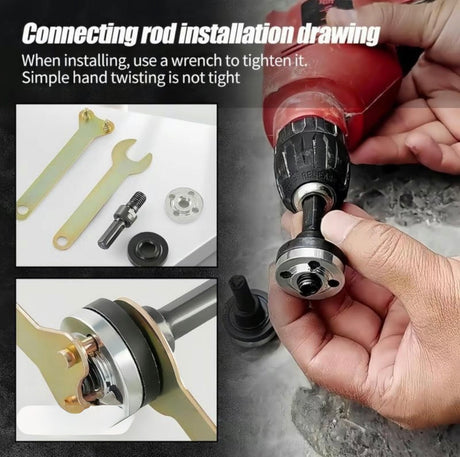 Connecting rod installation drawing

When installing, use a wrench to tighten it. Simple hand twisting is not tight