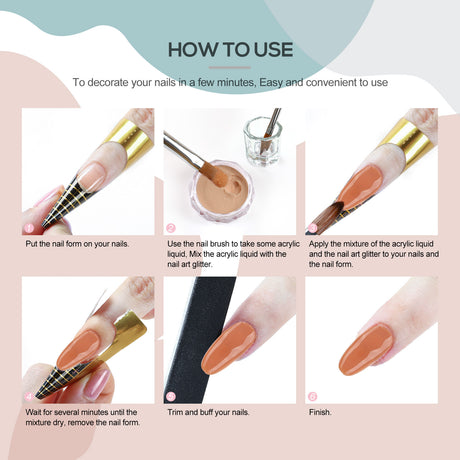 HOW TO USE

To decorate your nails in a few minutes, Easy and convenient to use

1

Put the nail form on your nails.

2

Use the nail brush to take some acrylic liquid, Mix the acrylic liquid with the nail art glitter.

3

Apply the mixture of the acrylic liquid and the nail art glitter to your nails and the nail form.

4

Wait for several minutes until the mixture dry, remove the nail form.

5

Trim and buff your nails.

6

Finish.