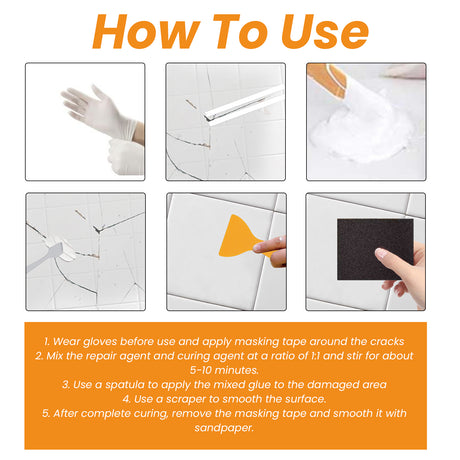 How To Use

1. Wear gloves before use and apply masking tape around the cracks
2. Mix the repair agent and curing agent at a ratio of 1:1 and stir for about 5-10 minutes.
3. Use a spatula to apply the mixed glue to the damaged area
4. Use a scraper to smooth the surface.
5. After complete curing, remove the masking tape and smooth it with sandpaper.