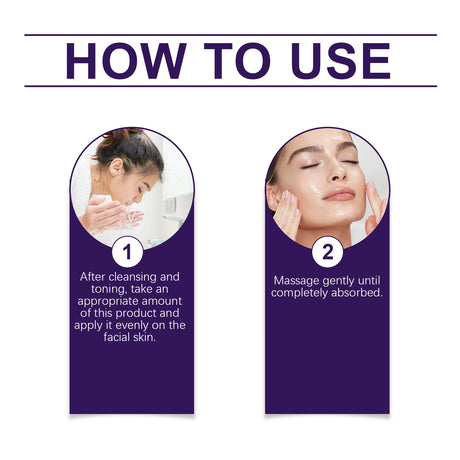 HOW TO USE

1

After cleansing and toning, take an appropriate amount of this product and apply it evenly on the facial skin.

2

Massage gently until completely absorbed.