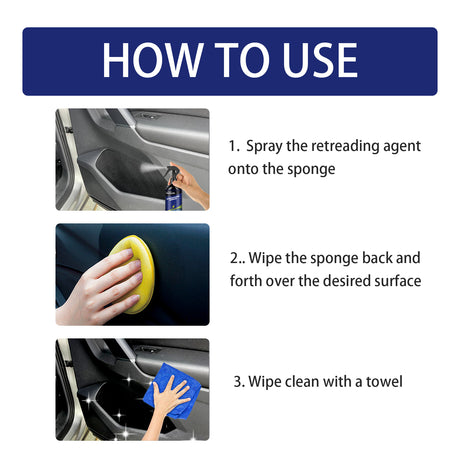 HOW TO USE

1. Spray the retreading agent onto the sponge

2.. Wipe the sponge back and forth over the desired surface

3. Wipe clean with a towel