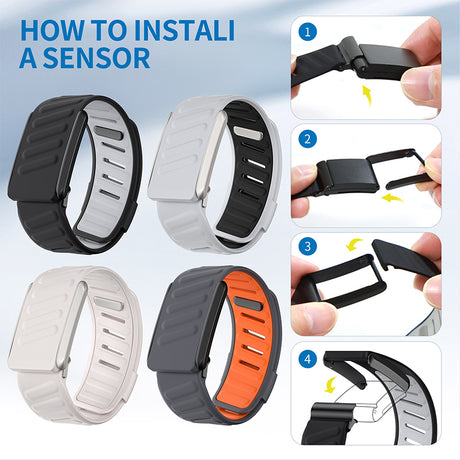 HOW TO INSTALI A SENSOR

1

2

3

4