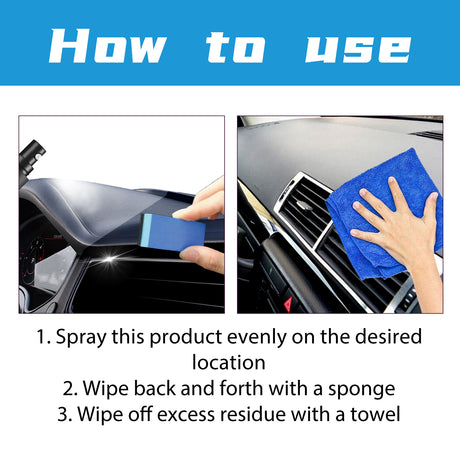 How to use

1. Spray this product evenly on the desired location
2. Wipe back and forth with a sponge
3. Wipe off excess residue with a towel