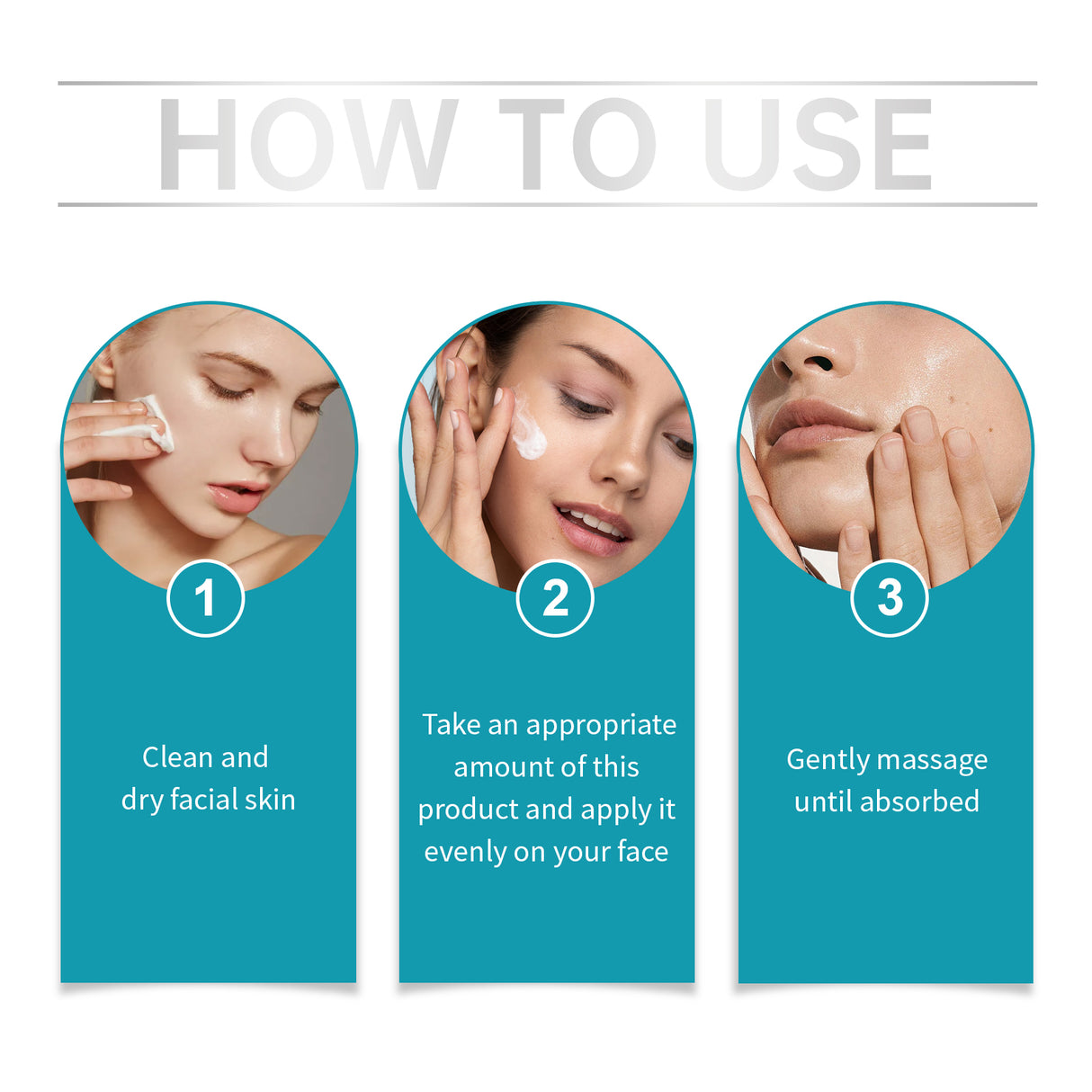 HOW TO USE

1

Clean and dry facial skin

2

Take an appropriate amount of this product and apply it evenly on your face

3

Gently massage until absorbed