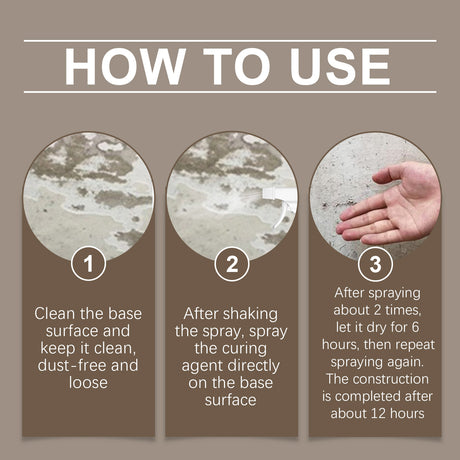 HOW TO USE

1

Clean the base surface and keep it clean, dust-free and loose

2

After shaking the spray, spray the curing agent directly on the base surface

3

After spraying about 2 times, let it dry for 6 hours, then repeat spraying again. The construction is completed after about 12 hours