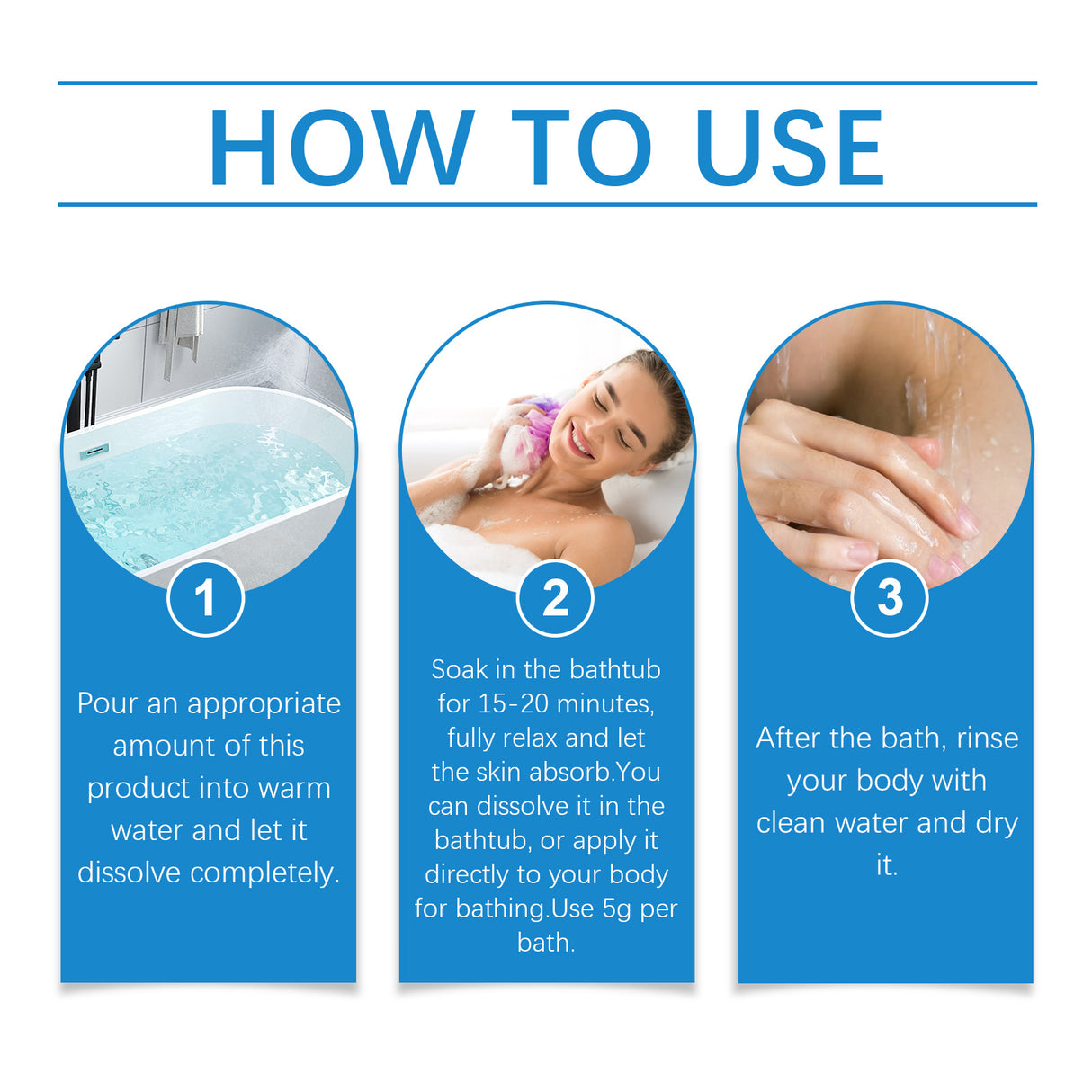 HOW TO USE

1

Pour an appropriate amount of this product into warm water and let it dissolve completely.

2

Soak in the bathtub for 15-20 minutes, fully relax and let the skin absorb.You can dissolve it in the bathtub, or apply it directly to your body for bathing.Use 5g per bath.

3

After the bath, rinse your body with clean water and dry it.