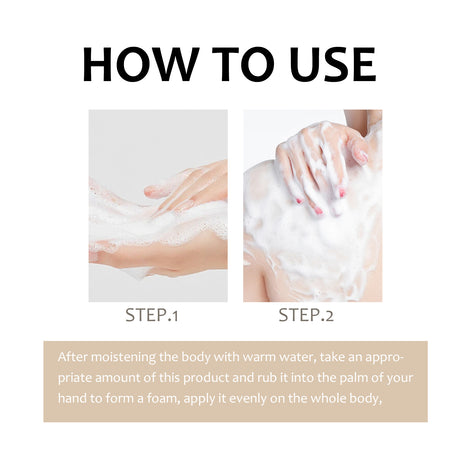 HOW TO USE

STEP.1

STEP.2

After moistening the body with warm water, take an appropriate amount of this product and rub it into the palm of your hand to form a foam, apply it evenly on the whole body,