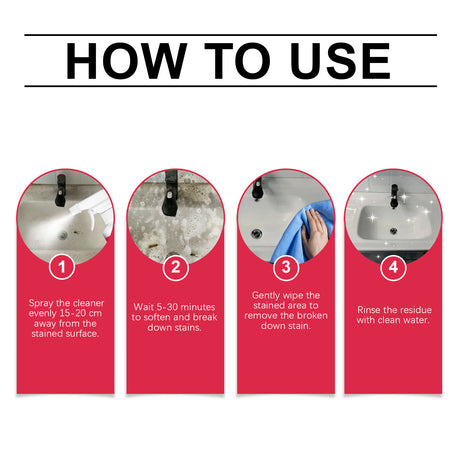 HOW TO USE

1

Spray the cleaner evenly 15-20 cm away from the stained surface.

2

Wait 5-30 minutes to soften and break down stains.

3

Gently wipe the stained area to remove the broken down stain.

4

Rinse the residue with clean water.