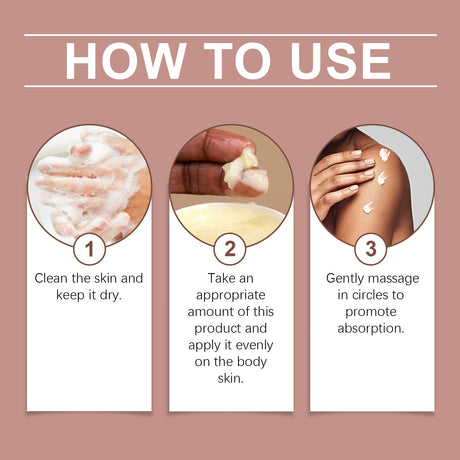 HOW TO USE

1
Clean the skin and keep it dry.

2
Take an appropriate amount of this product and apply it evenly on the body skin.

3
Gently massage in circles to promote absorption.