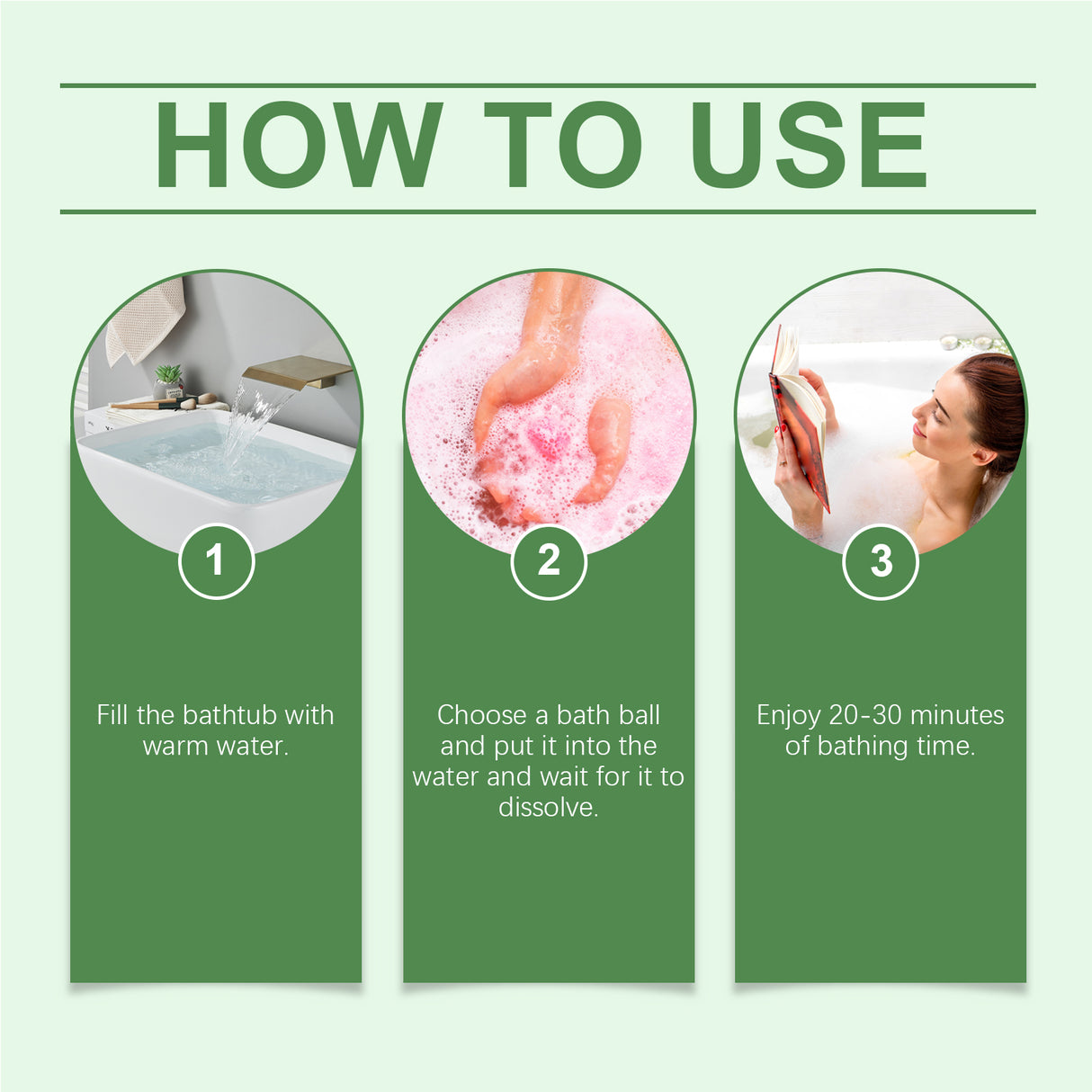 HOW TO USE

1

Fill the bathtub with warm water.

2

Choose a bath ball and put it into the water and wait for it to dissolve.

3

Enjoy 20-30 minutes of bathing time.