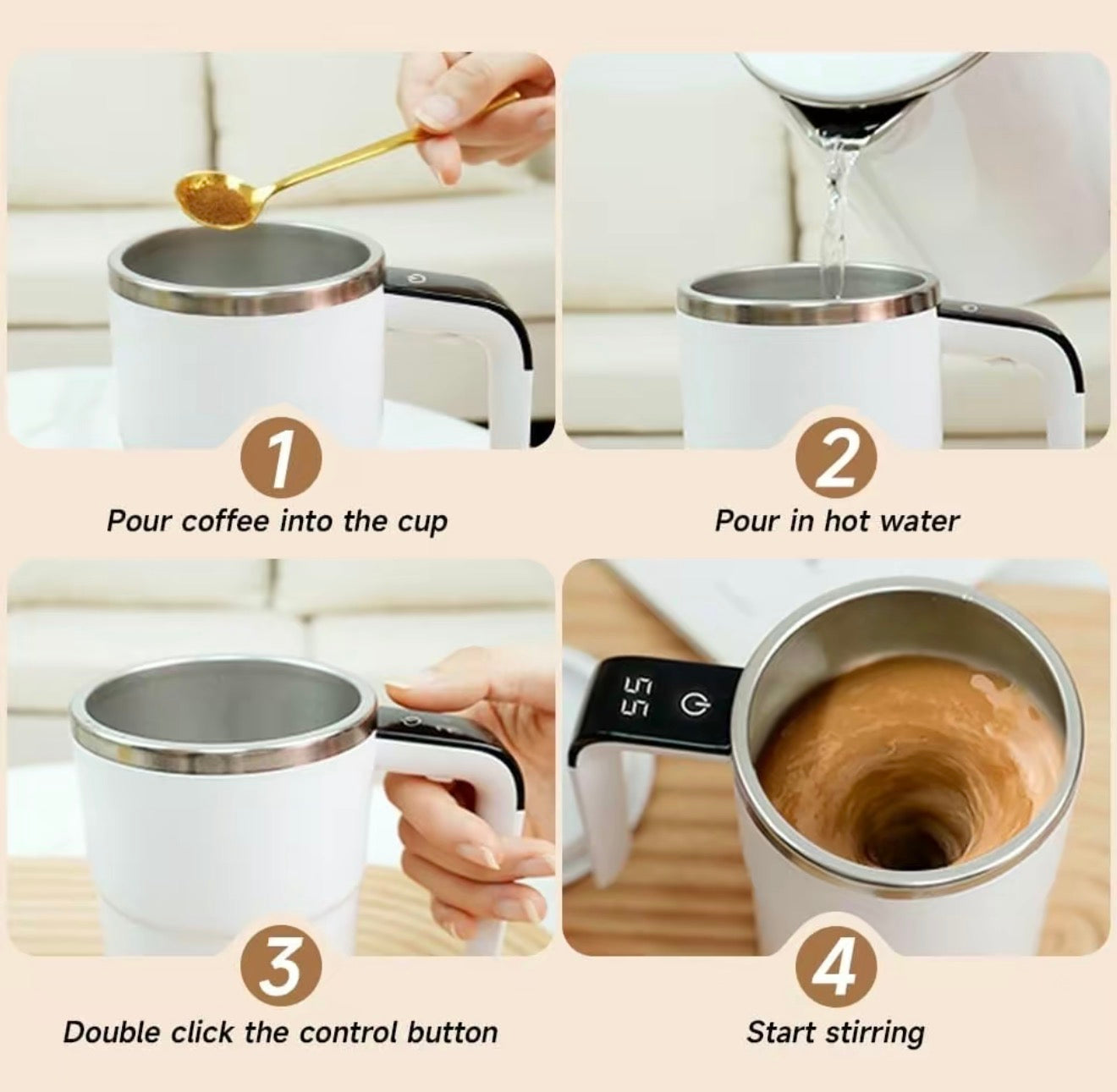 1
Pour coffee into the cup

2
Pour in hot water

3
Double click the control button

55

4
Start stirring