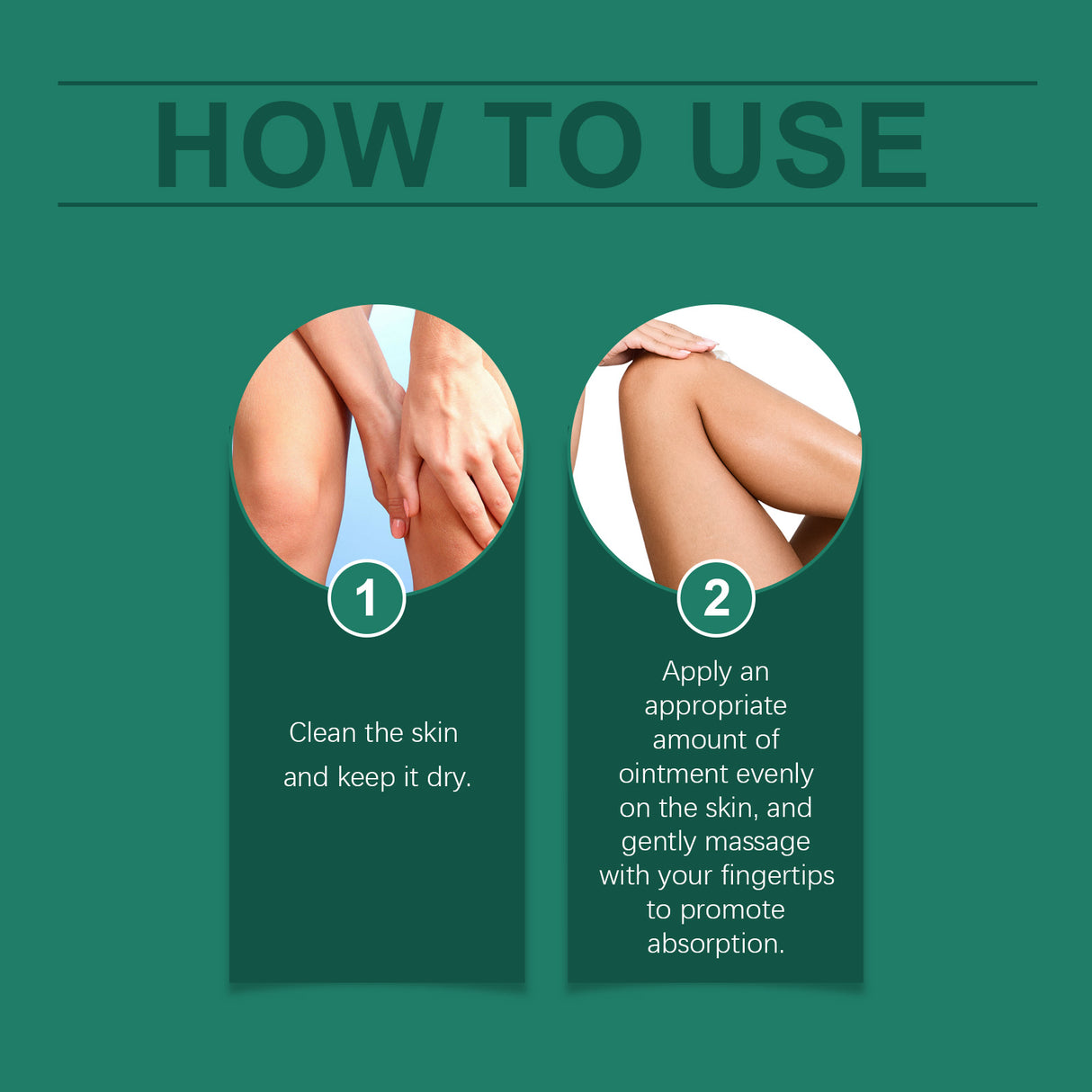 HOW TO USE

1

Clean the skin and keep it dry.

2

Apply an appropriate amount of ointment evenly on the skin, and gently massage with your fingertips to promote absorption.