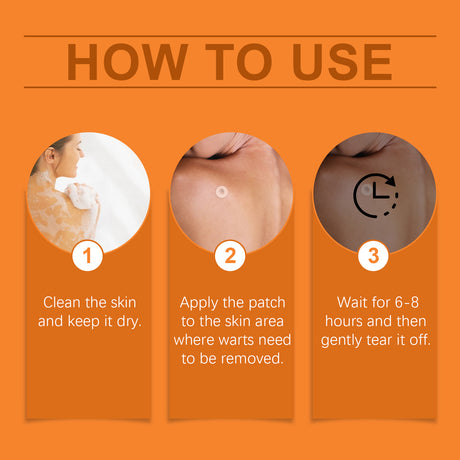 HOW TO USE

1

Clean the skin and keep it dry.

2

Apply the patch to the skin area where warts need to be removed.

3

Wait for 6-8 hours and then gently tear it off.