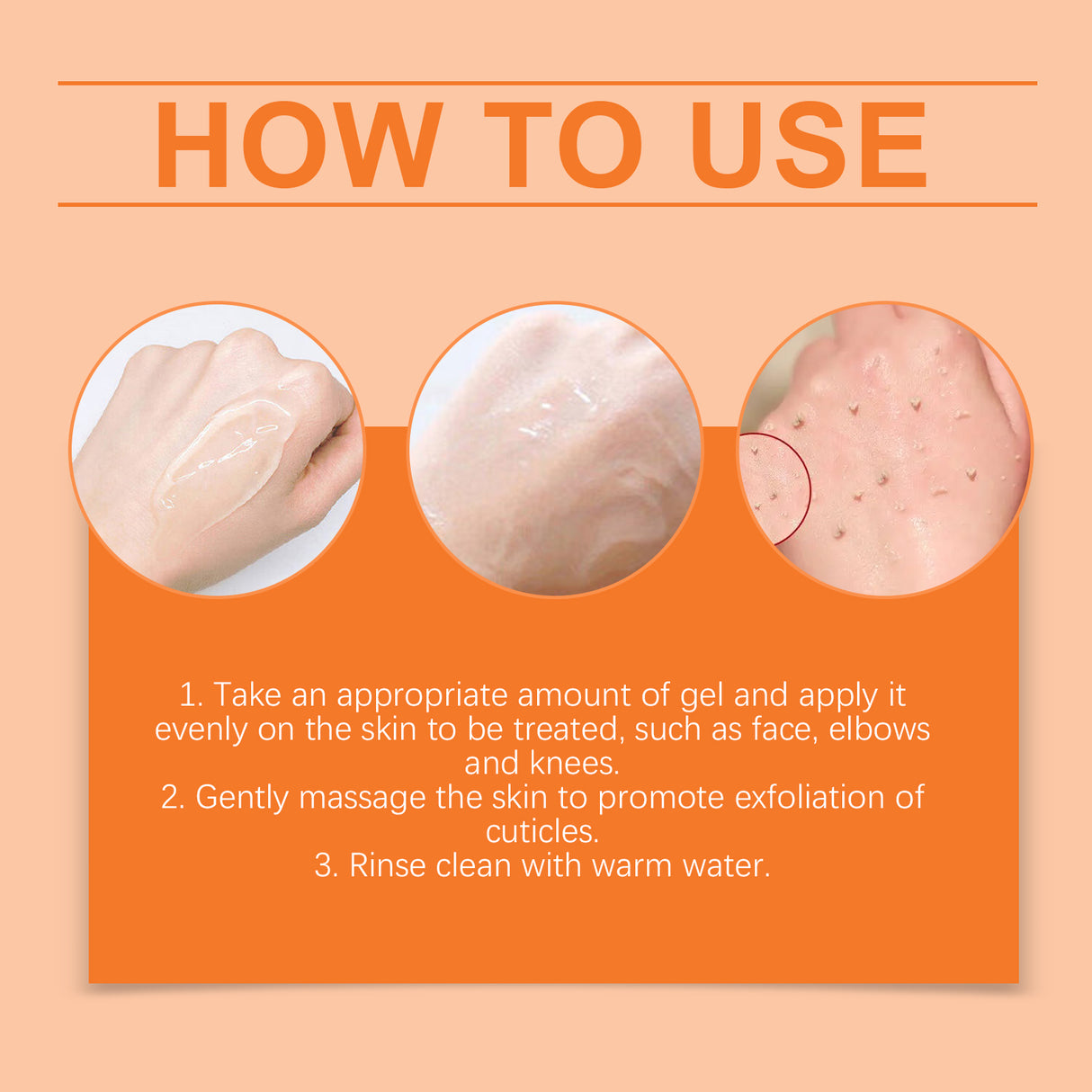 HOW TO USE

1. Take an appropriate amount of gel and apply it evenly on the skin to be treated, such as face, elbows and knees.
2. Gently massage the skin to promote exfoliation of cuticles.
3. Rinse clean with warm water.