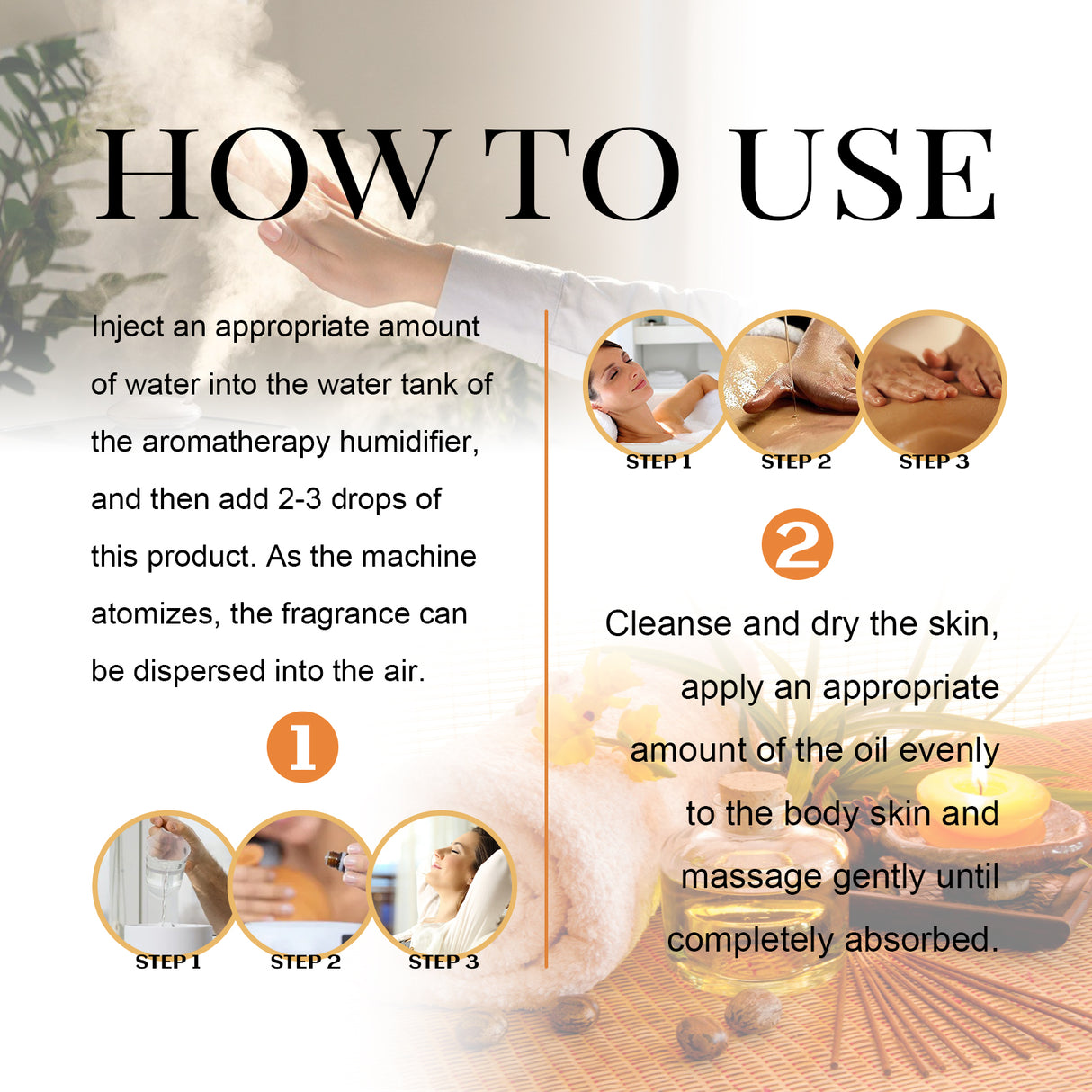 HOW TO USE

Inject an appropriate amount of water into the water tank of the aromatherapy humidifier, and then add 2-3 drops of this product. As the machine atomizes, the fragrance can be dispersed into the air.

1

STEP 1
STEP 2
STEP 3

STEP 1
STEP 2
STEP 3

2

Cleanse and dry the skin, apply an appropriate amount of the oil evenly to the body skin and massage gently until completely absorbed.