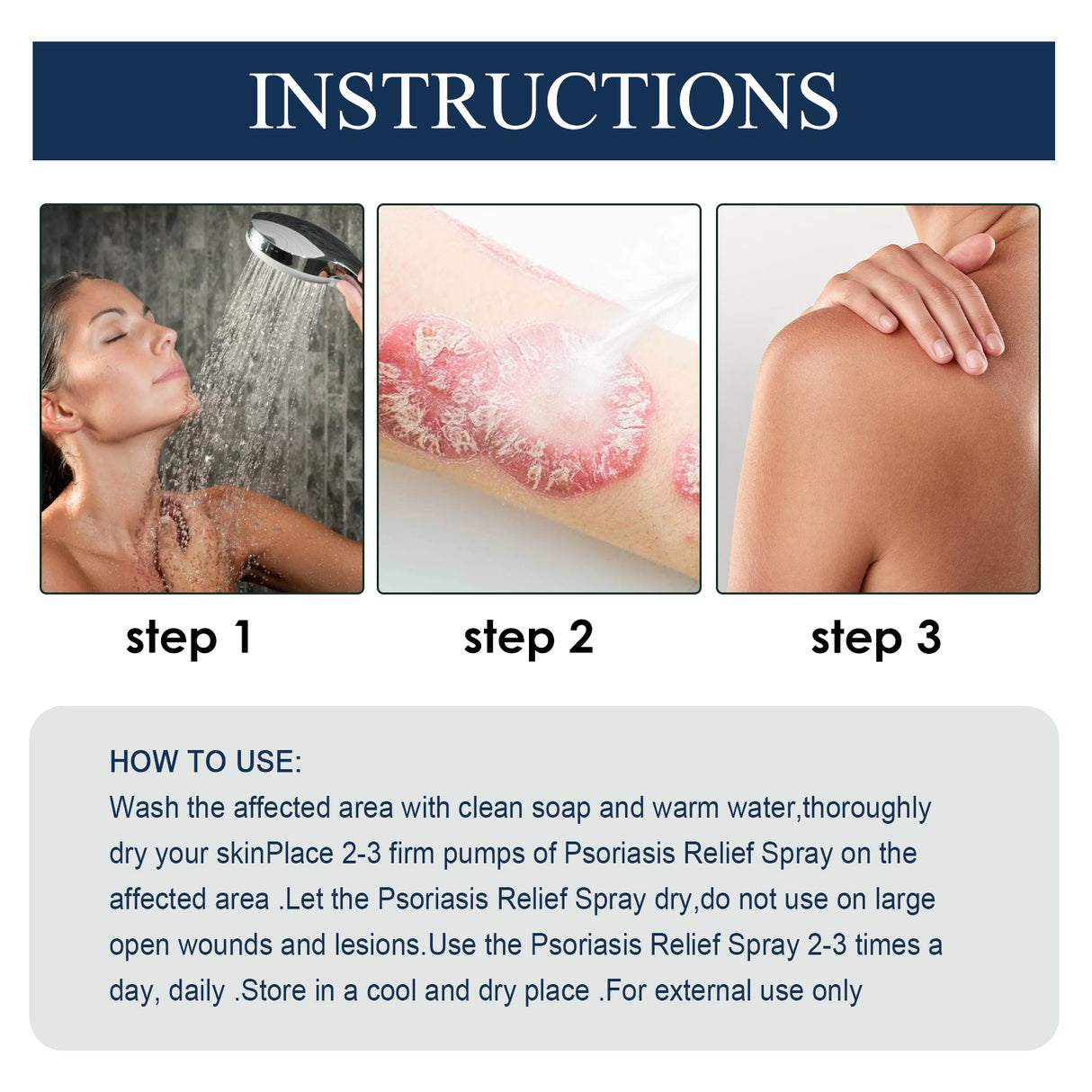 INSTRUCTIONS

step 1

step 2

step 3

HOW TO USE:
Wash the affected area with clean soap and warm water,thoroughly dry your skinPlace 2-3 firm pumps of Psoriasis Relief Spray on the affected area .Let the Psoriasis Relief Spray dry,do not use on large open wounds and lesions.Use the Psoriasis Relief Spray 2-3 times a day, daily .Store in a cool and dry place .For external use only