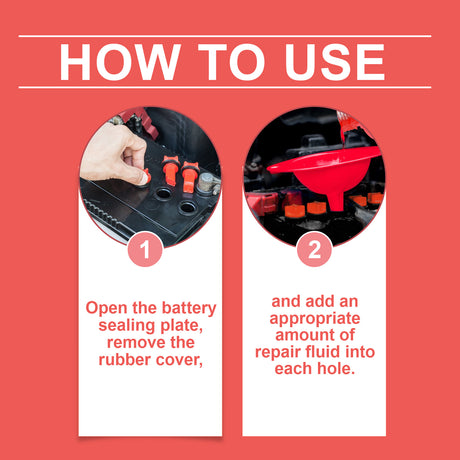 HOW TO USE

1

Open the battery sealing plate, remove the rubber cover,

2

and add an appropriate amount of repair fluid into each hole.