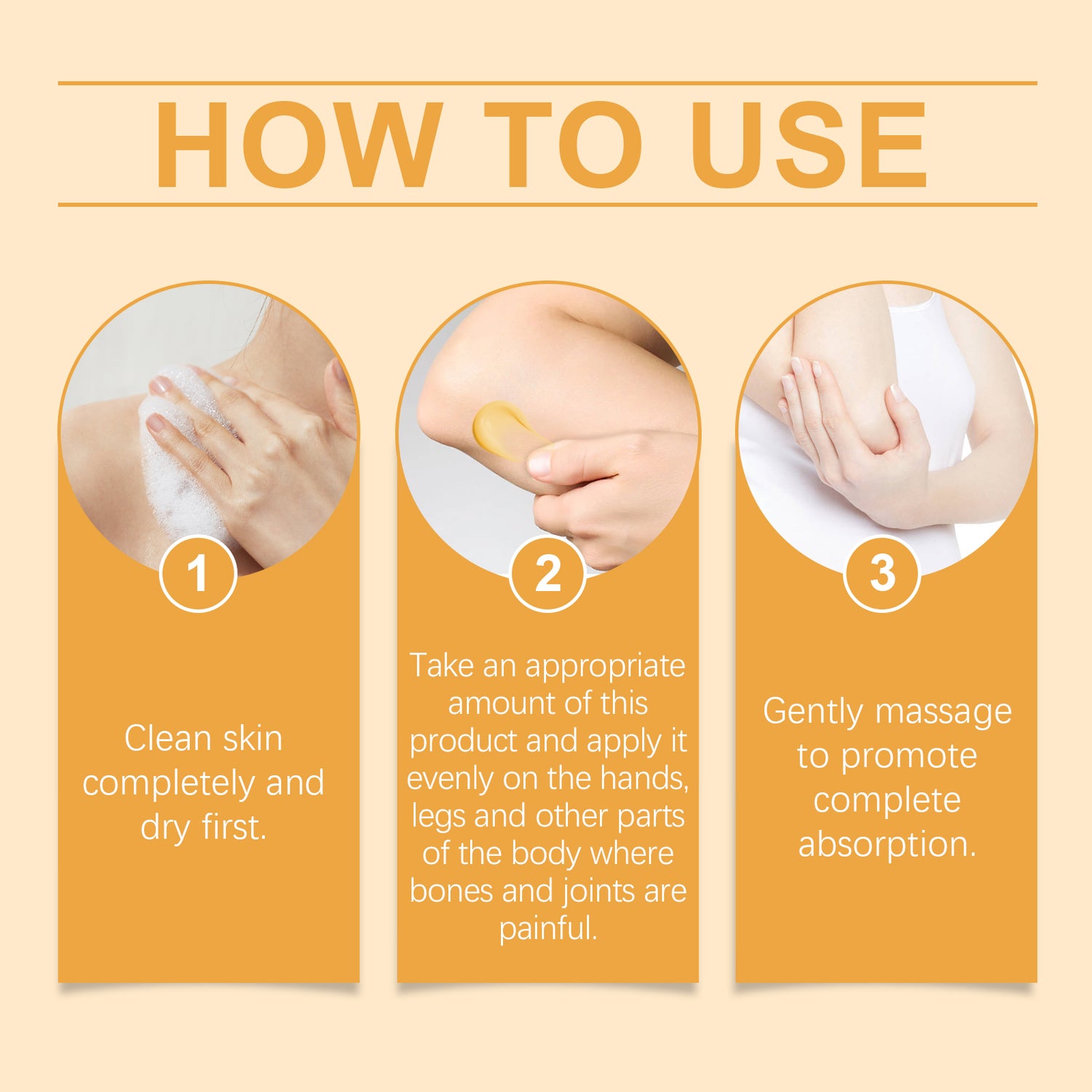 HOW TO USE

1

Clean skin completely and dry first.

2

Take an appropriate amount of this product and apply it evenly on the hands, legs and other parts of the body where bones and joints are painful.

3

Gently massage to promote complete absorption.