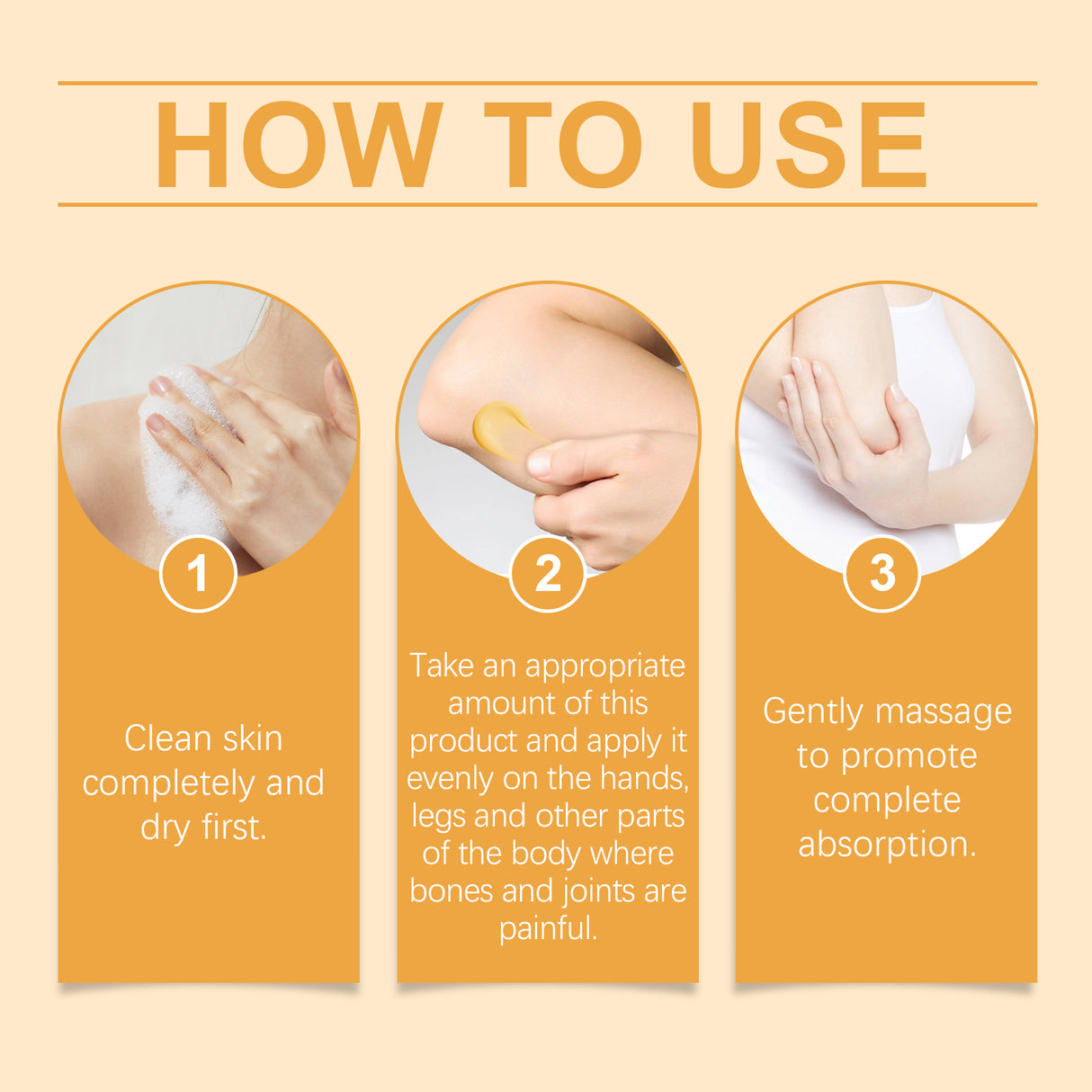 HOW TO USE

1

Clean skin completely and dry first.

2

Take an appropriate amount of this product and apply it evenly on the hands, legs and other parts of the body where bones and joints are painful.

3

Gently massage to promote complete absorption.