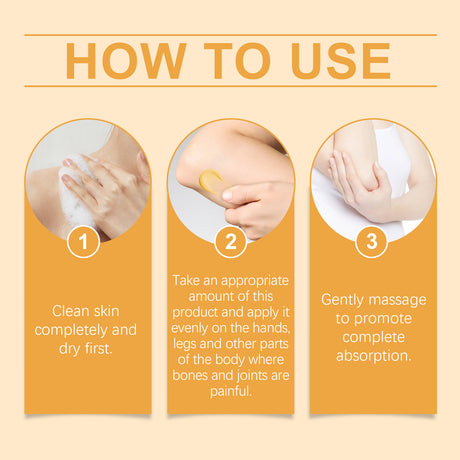 HOW TO USE

1

Clean skin completely and dry first.

2

Take an appropriate amount of this product and apply it evenly on the hands, legs and other parts of the body where bones and joints are painful.

3

Gently massage to promote complete absorption.