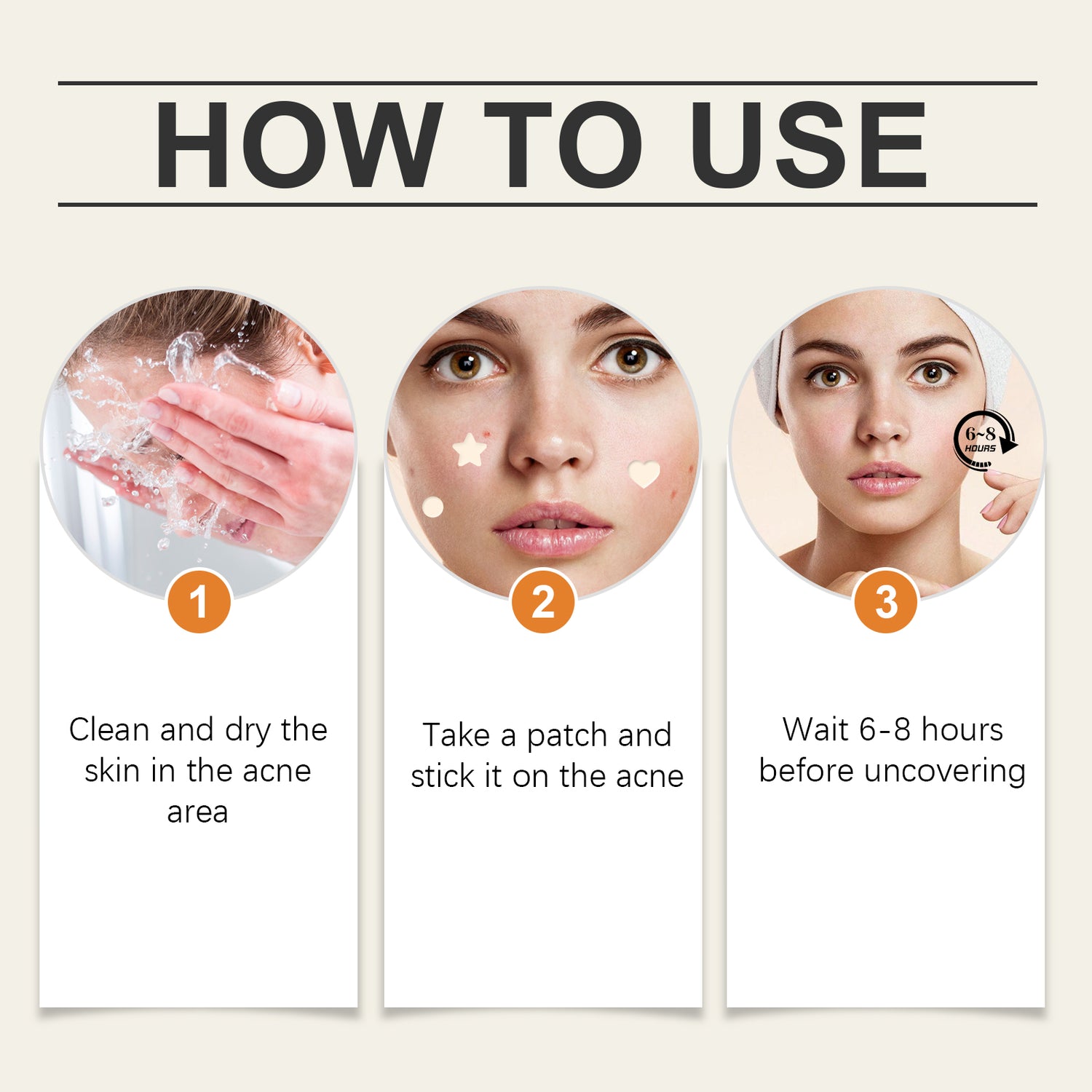 HOW TO USE

1

Clean and dry the skin in the acne area

2

Take a patch and stick it on the acne

6~8 HOURS

3

Wait 6-8 hours before uncovering