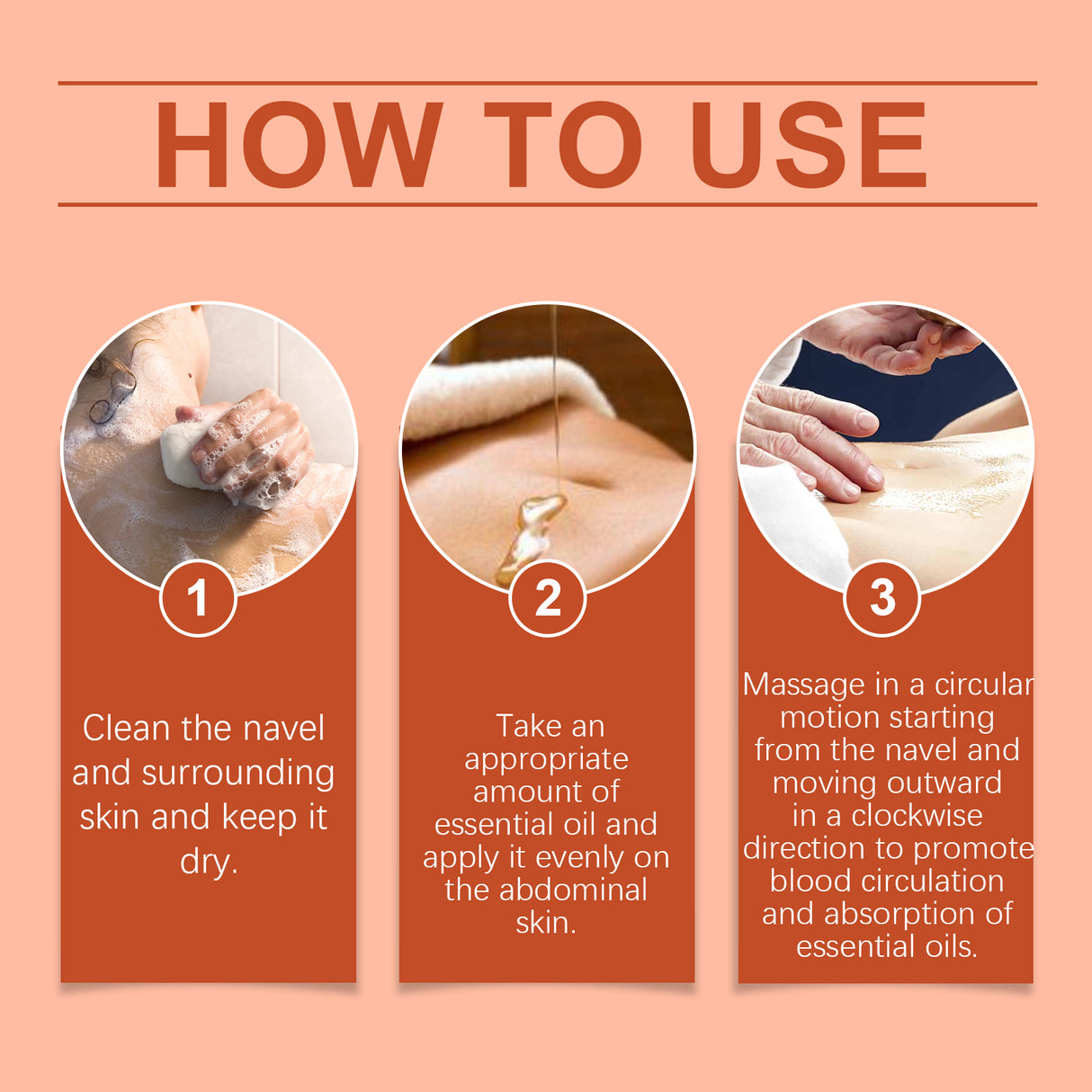 HOW TO USE

1

Clean the navel and surrounding skin and keep it dry.

2

Take an appropriate amount of essential oil and apply it evenly on the abdominal skin.

3

Massage in a circular motion starting from the navel and moving outward in a clockwise direction to promote blood circulation and absorption of essential oils.